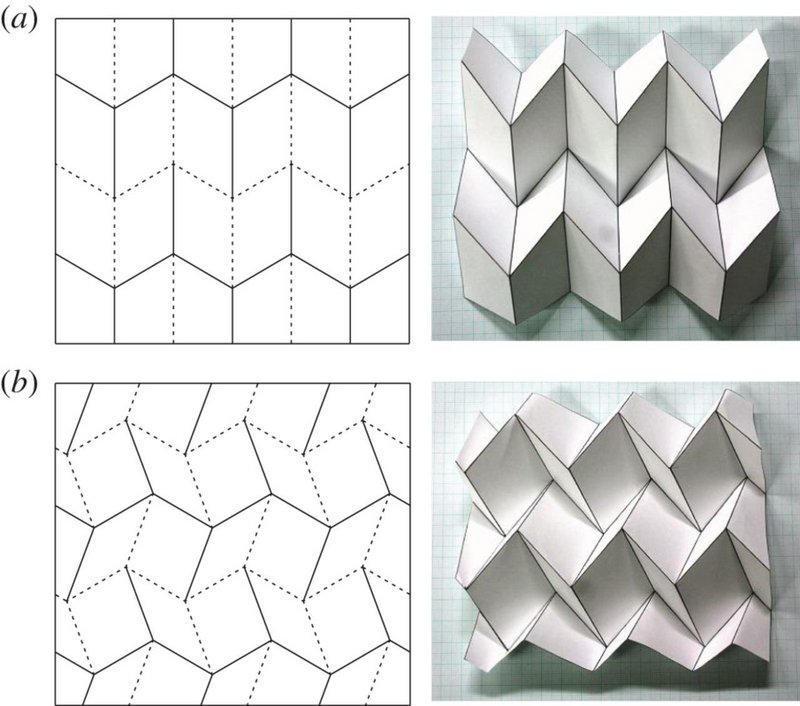 (a)

(b)