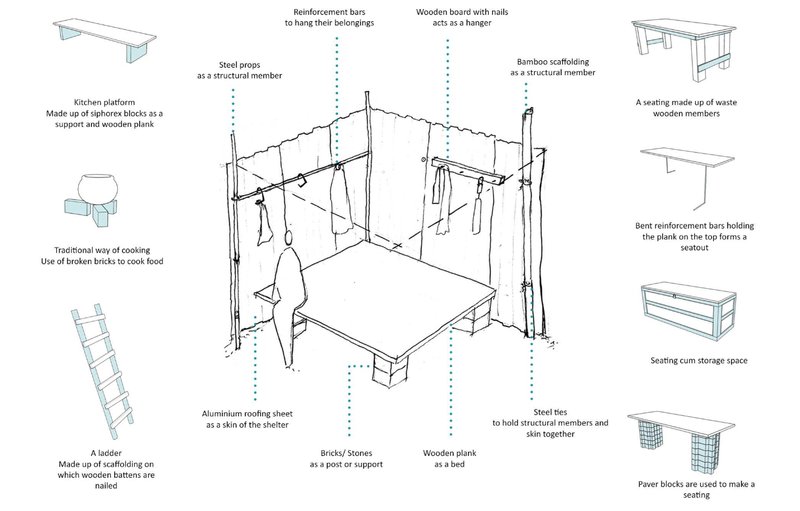 Kitchen platform
Made up of siphorex blocks as a support and wooden plank

Traditional way of cooking
Use of broken bricks to cook food

A ladder
Made up of scaffolding on which wooden battens are nailed

Reinforcement bars
to hang their belongings

Wooden board with nails
acts as a hanger

Steel props
as a structural member

Bamboo scaffolding
as a structural member

Aluminium roofing sheet
as a skin of the shelter

Bricks/ Stones
as a post or support

Wooden plank
as a bed

Steel ties
to hold structural members and skin together

A seating made up of waste wooden members

Bent reinforcement bars holding the plank on the top forms a seatout

Seating cum storage space

Paver blocks are used to make a seating