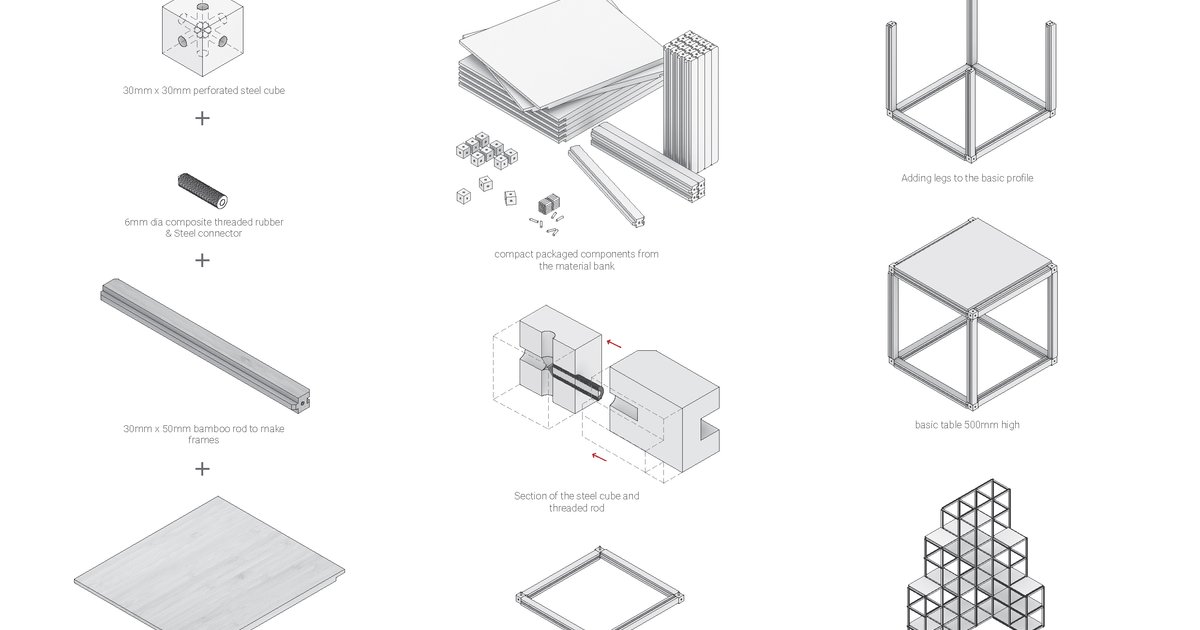 30mm x 30mm perforated steel cube

+

6mm dia composite threaded rubber & Steel connector

+

30mm x 50mm bamboo rod to make frames

+

compact packaged components from the material bank

Section of the steel cube and threaded rod

Adding legs to the basic profile

basic table 500mm high