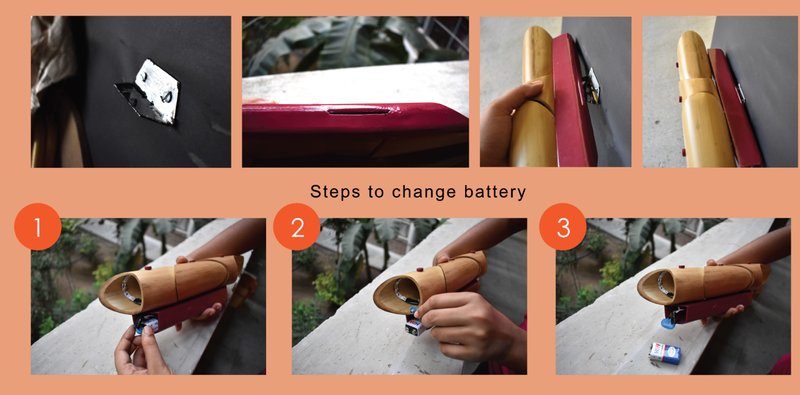 Steps to change battery

1

2

3