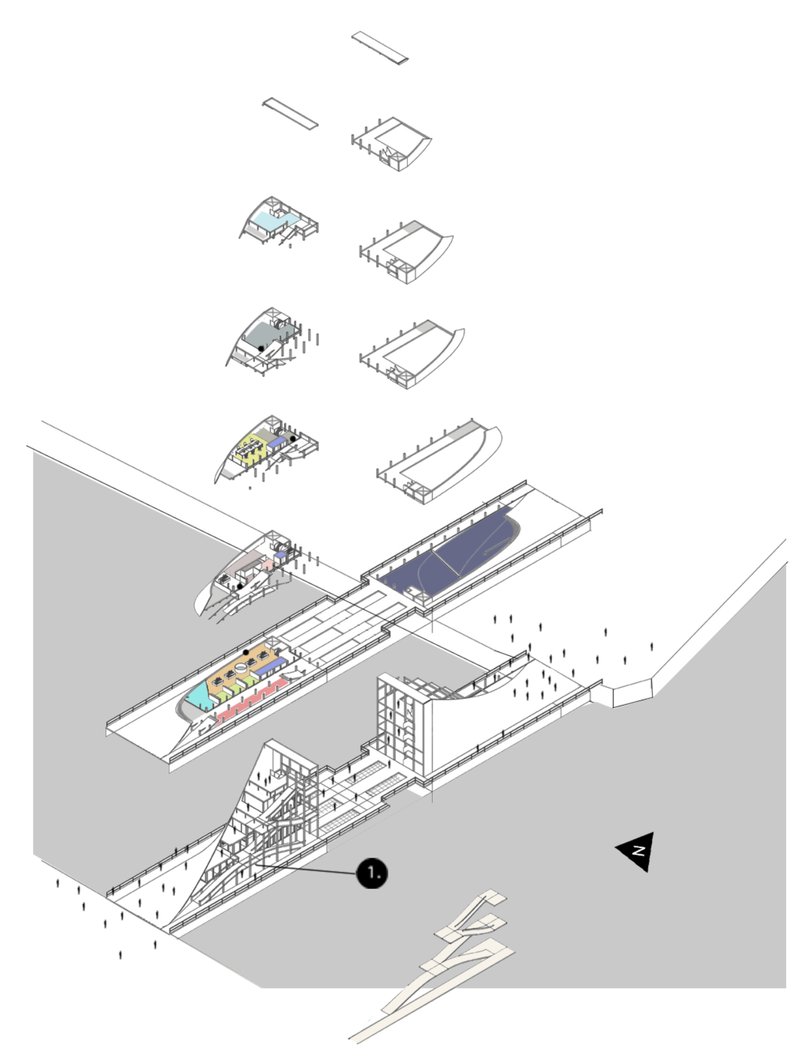 1.

N