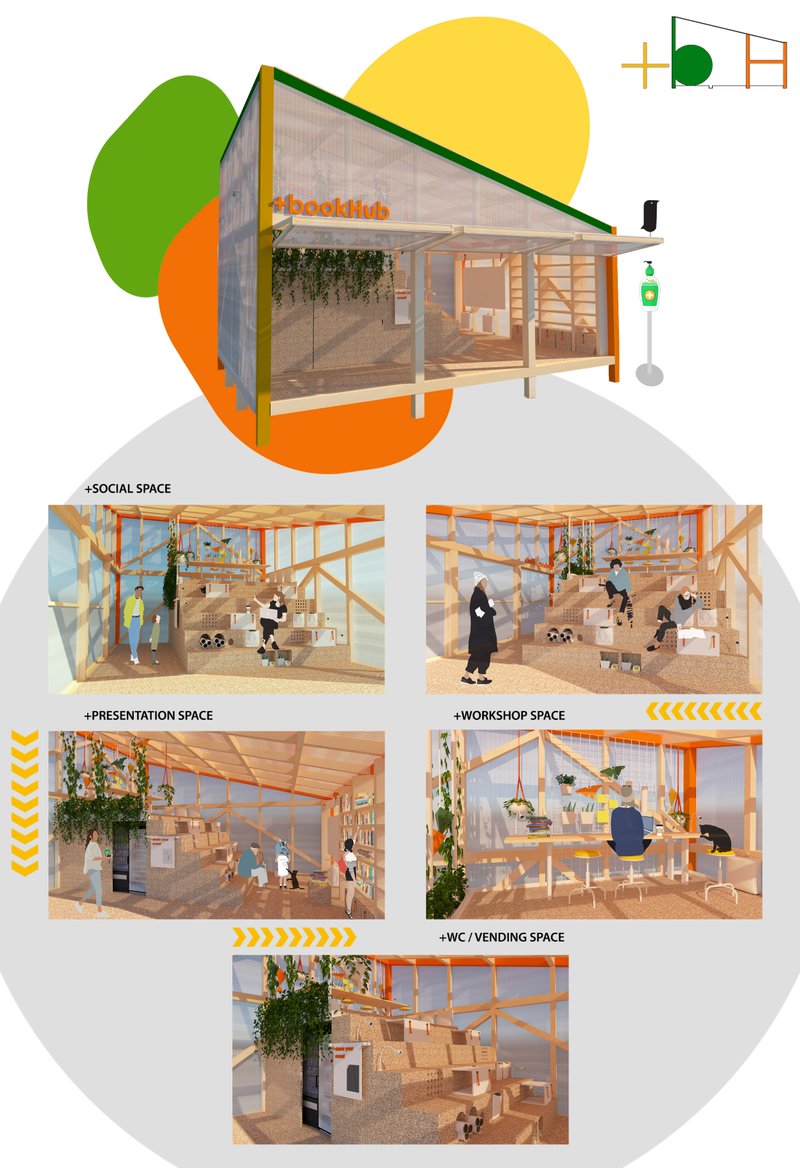 +bookHub

+SOCIAL SPACE

+PRESENTATION SPACE

+WORKSHOP SPACE

+WC / VENDING SPACE