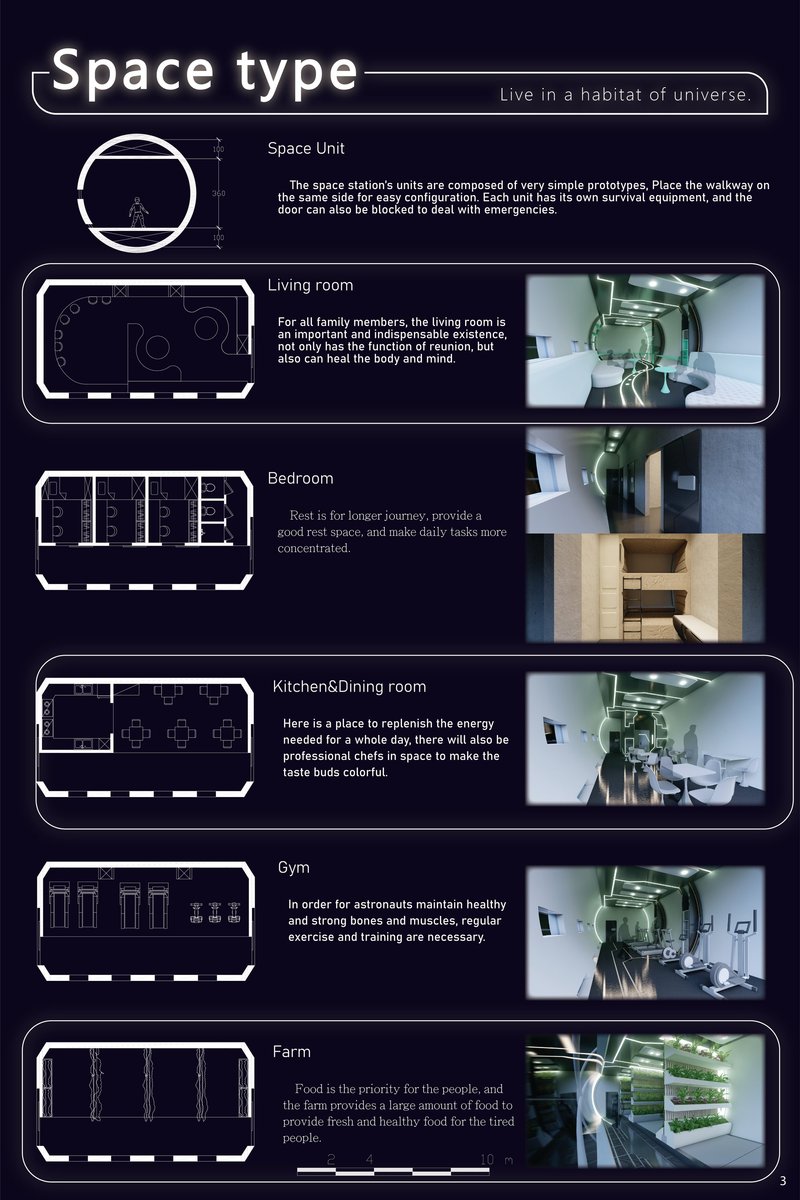 Space type

Live in a habitat of universe.

100
360
100

Space Unit

The space station's units are composed of very simple prototypes, Place the walkway on the same side for easy configuration. Each unit has its own survival equipment, and the door can also be blocked to deal with emergencies.

Living room

For all family members, the living room is an important and indispensable existence, not only has the function of reunion, but also can heal the body and mind.

Bedroom

Rest is for longer journey, provide a good rest space, and make daily tasks more concentrated.

Kitchen&Dining room

Here is a place to replenish the energy needed for a whole day, there will also be professional chefs in space to make the taste buds colorful.

Gym

In order for astronauts maintain healthy and strong bones and muscles, regular exercise and training are necessary.

Farm

Food is the priority for the people, and the farm provides a large amount of food to provide fresh and healthy food for the tired people.

2 4 10 m

3