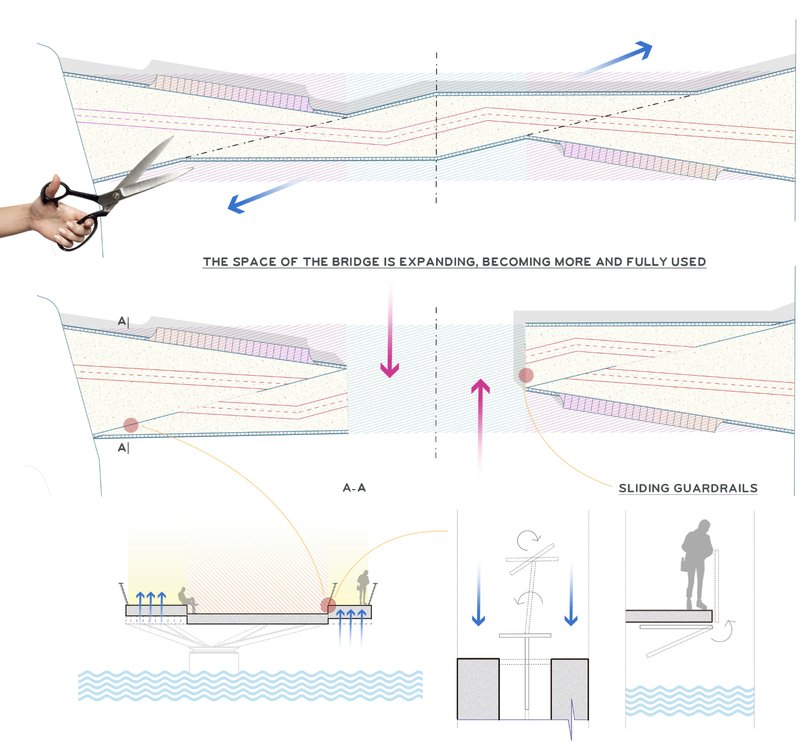 THE SPACE OF THE BRIDGE IS EXPANDING, BECOMING MORE AND FULLY USED

A|

A|

A-A

SLIDING GUARDRAILS