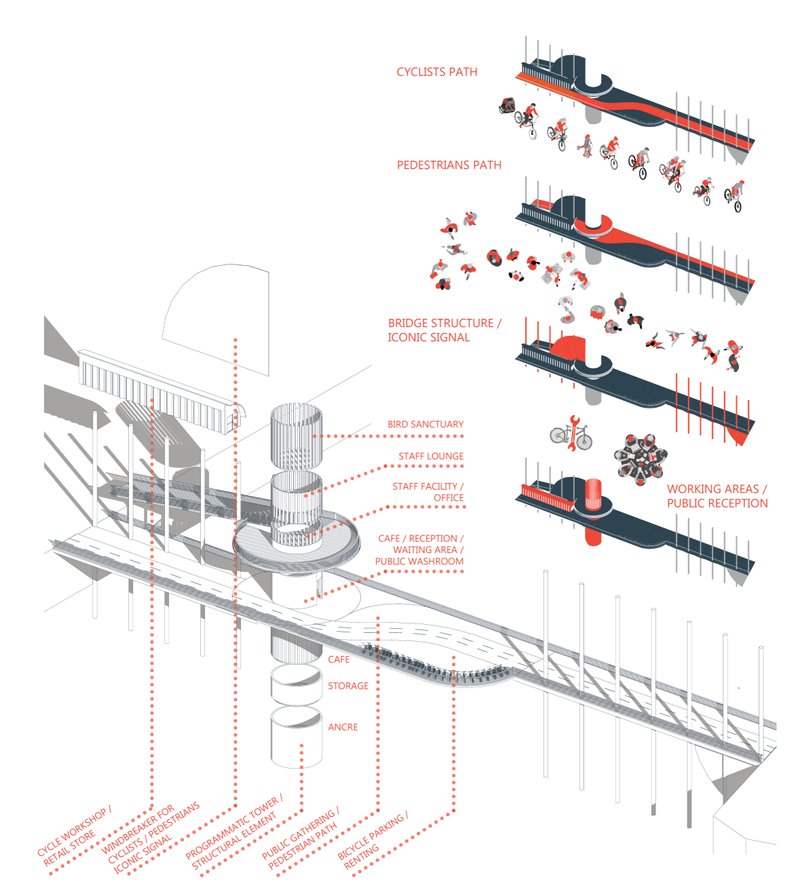 CYCLISTS PATH

PEDESTRIANS PATH

BRIDGE STRUCTURE / ICONIC SIGNAL

WORKING AREAS / PUBLIC RECEPTION

BIRD SANCTUARY

STAFF LOUNGE

STAFF FACILITY / OFFICE

CAFE / RECEPTION / WAITING AREA / PUBLIC WASHROOM

CAFE

STORAGE

ANCRE

CYCLE WORKSHOP / RETAIL STORE

WINDBREAKER FOR CYCLISTS / PEDESTRIANS ICONIC SIGNAL

PROGRAMMATIC TOWER / STRUCTURAL ELEMENT

PUBLIC GATHERING / PEDESTRIAN PATH

BICYCLE PARKING / RENTING