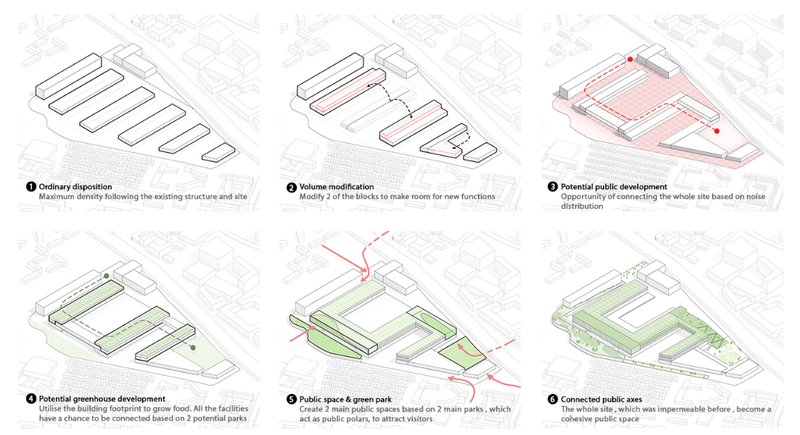 1 Ordinary disposition
Maximum density following the existing structure and site

2 Volume modification
Modify 2 of the blocks to make room for new functions

3 Potential public development
Opportunity of connecting the whole site based on noise distribution

4 Potential greenhouse development
Utilise the building footprint to grow food. All the facilities have a chance to be connected based on 2 potential parks

5 Public space & green park
Create 2 main public spaces based on 2 main parks , which act as public polars, to attract visitors

6 Connected public axes
The whole site , which was impermeable before , become a cohesive public space