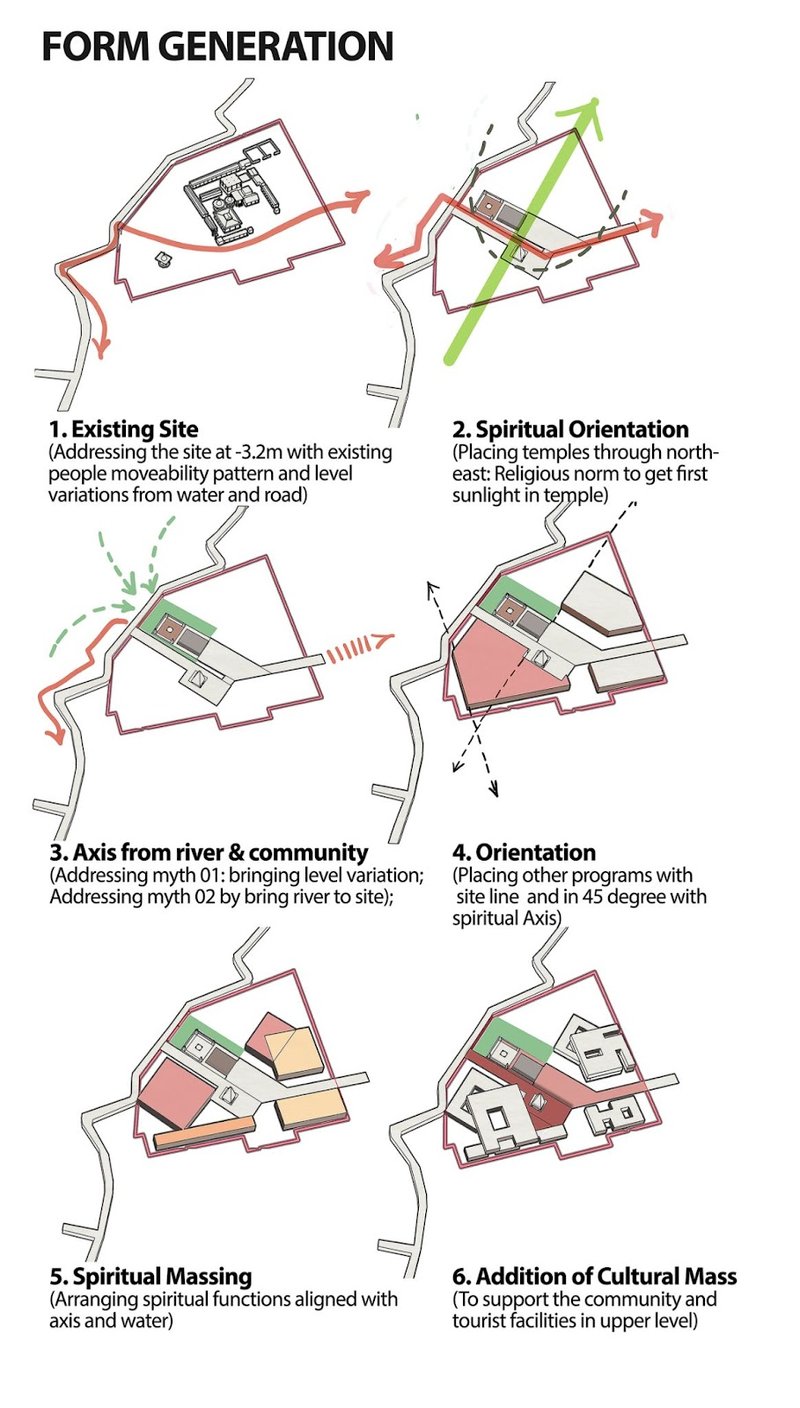 FORM GENERATION

1. Existing Site
(Addressing the site at -3.2m with existing people moveability pattern and level variations from water and road)

2. Spiritual Orientation
(Placing temples through north-east: Religious norm to get first sunlight in temple)

3. Axis from river & community
(Addressing myth 01: bringing level variation; Addressing myth 02 by bring river to site);

4. Orientation
(Placing other programs with site line and in 45 degree with spiritual Axis)

5. Spiritual Massing
(Arranging spiritual functions aligned with axis and water)

6. Addition of Cultural Mass
(To support the community and tourist facilities in upper level)