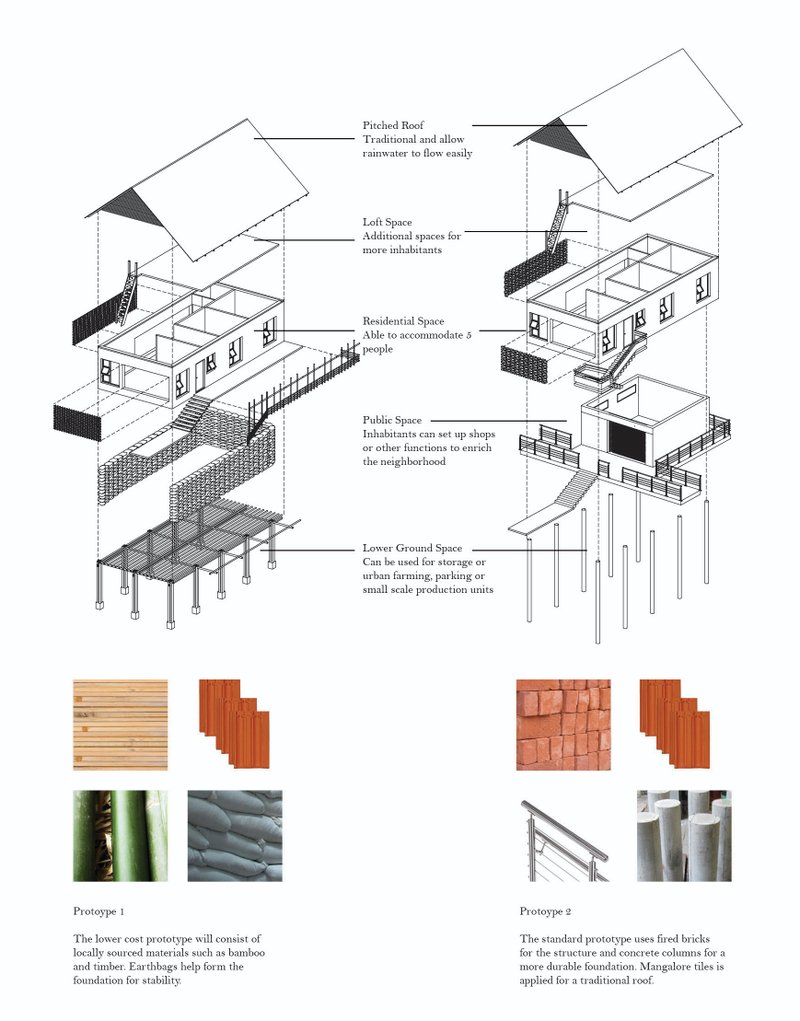 Pitched Roof
Traditional and allow rainwater to flow easily

Loft Space
Additional spaces for more inhabitants

Residential Space
Able to accommodate 5 people

Public Space
Inhabitants can set up shops or other functions to enrich the neighborhood

Lower Ground Space
Can be used for storage or urban farming, parking or small scale production units

Protoype 1

The lower cost prototype will consist of locally sourced materials such as bamboo and timber. Earthbags help form the foundation for stability.

Protoype 2

The standard prototype uses fired bricks for the structure and concrete columns for a more durable foundation. Mangalore tiles is applied for a traditional roof.