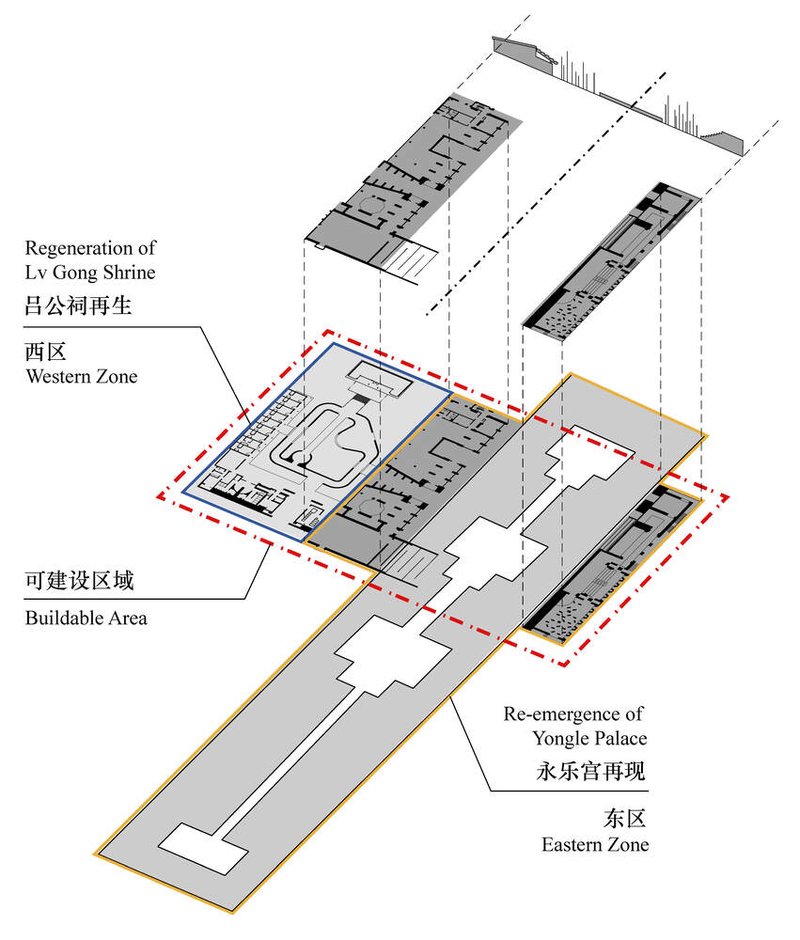 Regeneration of
Lv Gong Shrine
吕公祠再生

西区
Western Zone

可建设区域

Buildable Area

Re-emergence of
Yongle Palace
永乐宫再现

东区
Eastern Zone