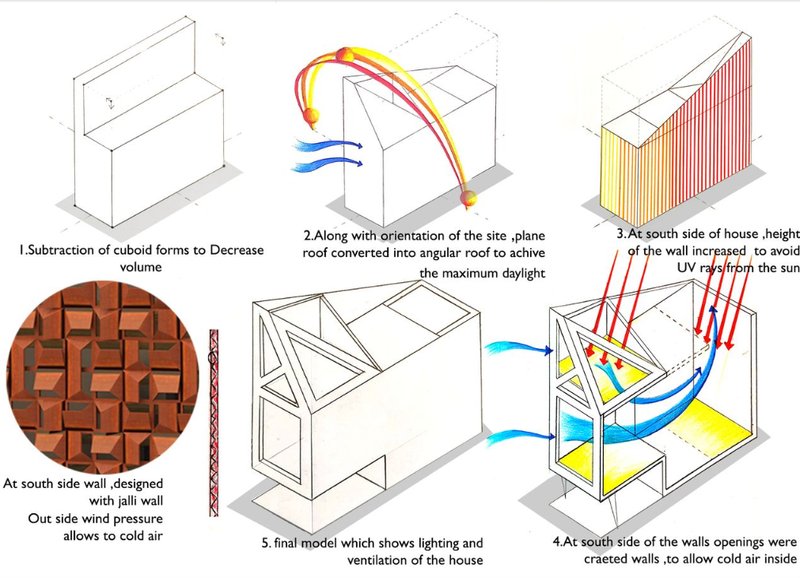 1.Subtraction of cuboid forms to Decrease volume

2.Along with orientation of the site ,plane roof converted into angular roof to achive the maximum daylight

3.At south side of house ,height of the wall increased to avoid UV rays from the sun

At south side wall ,designed with jalli wall
Out side wind pressure allows to cold air

5. final model which shows lighting and ventilation of the house

4.At south side of the walls openings were craeted walls ,to allow cold air inside