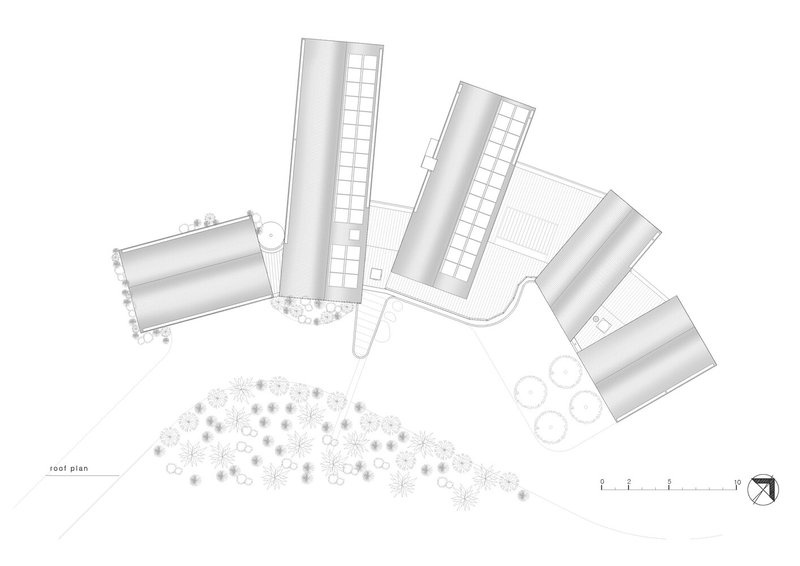 roof plan

0 2 5 10