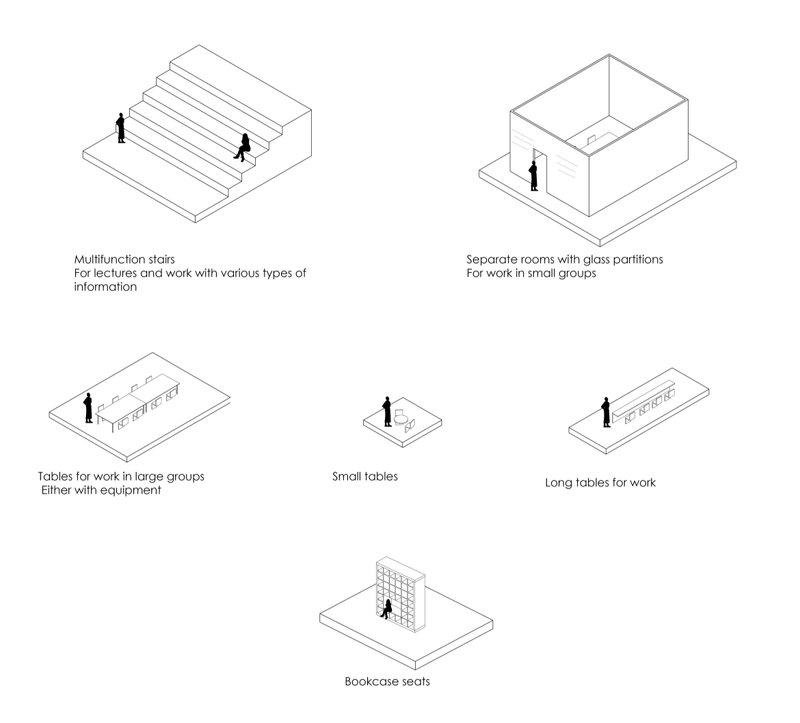 Multifunction stairs
For lectures and work with various types of information

Separate rooms with glass partitions
For work in small groups

Tables for work in large groups
Either with equipment

Small tables

Long tables for work

Bookcase seats