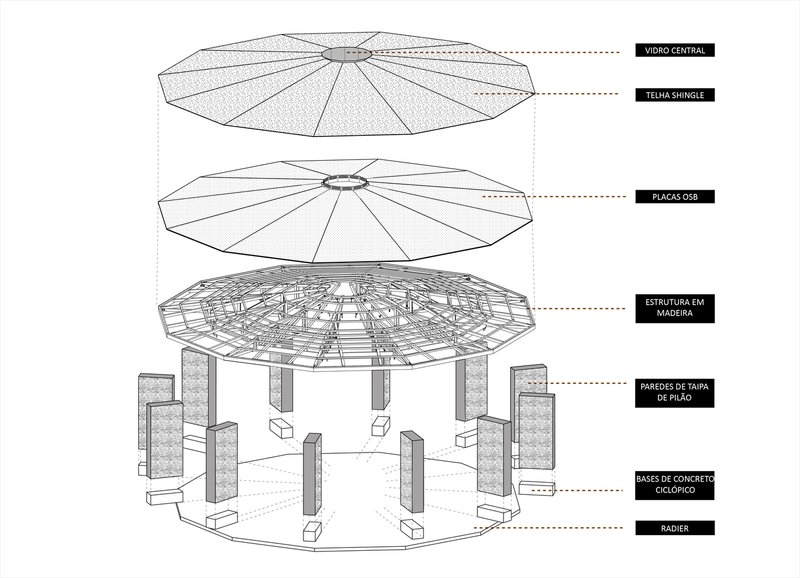 VIDRO CENTRAL

TELHA SHINGLE

PLACAS OSB

ESTRUTURA EM MADEIRA

PAREDES DE TAIPA DE PILÃO

BASES DE CONCRETO CICLÓPICO

RADIER