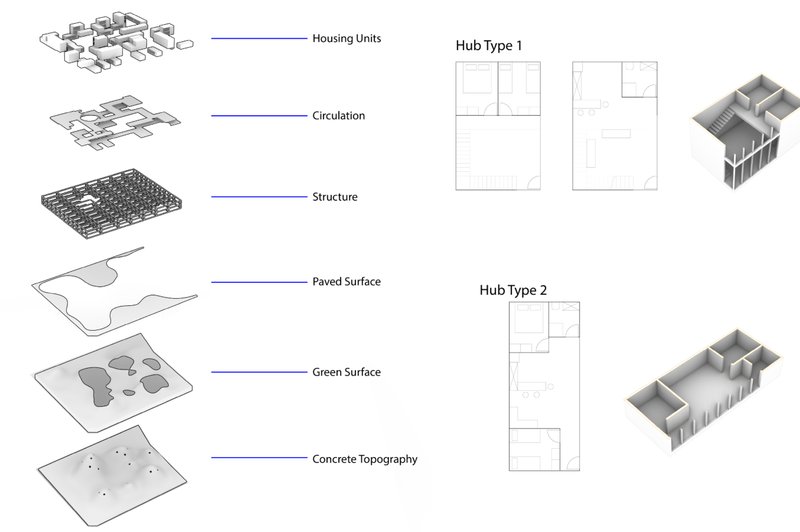 Housing Units

Circulation

Structure

Paved Surface

Green Surface

Concrete Topography

Hub Type 1

Hub Type 2