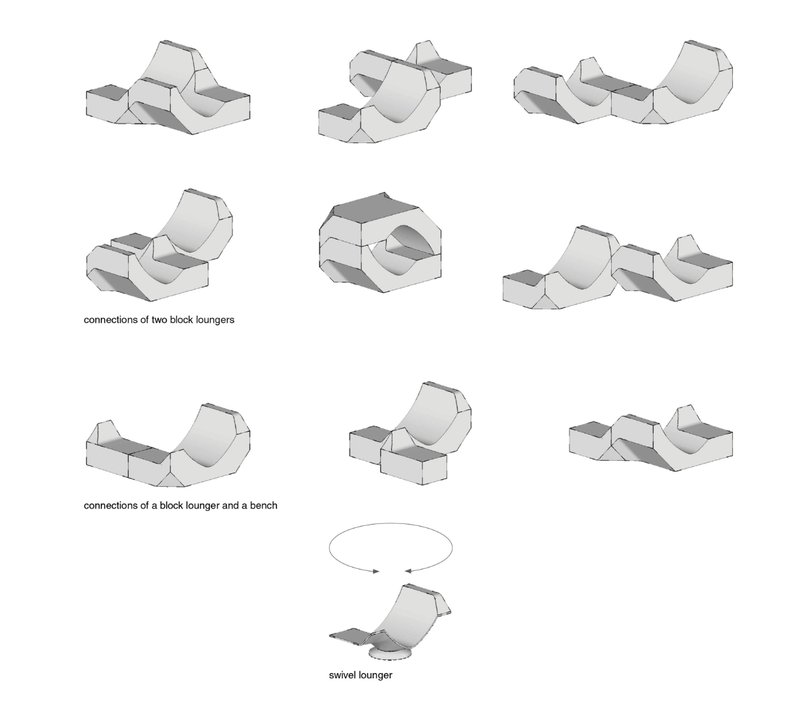 connections of two block loungers

connections of a block lounger and a bench

swivel lounger