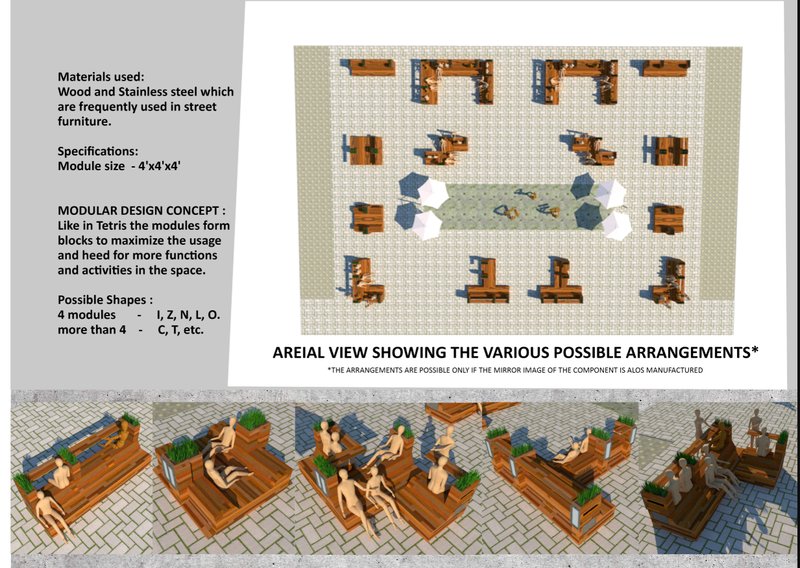 Materials used:
Wood and Stainless steel which are frequently used in street furniture.

Specifications:
Module size - 4'x4'x4'

MODULAR DESIGN CONCEPT :
Like in Tetris the modules form blocks to maximize the usage and heed for more functions and activities in the space.

Possible Shapes :
4 modules - I, Z, N, L, O.
more than 4 - C, T, etc.

AREIAL VIEW SHOWING THE VARIOUS POSSIBLE ARRANGEMENTS*

*THE ARRANGEMENTS ARE POSSIBLE ONLY IF THE MIRROR IMAGE OF THE COMPONENT IS ALOS MANUFACTURED