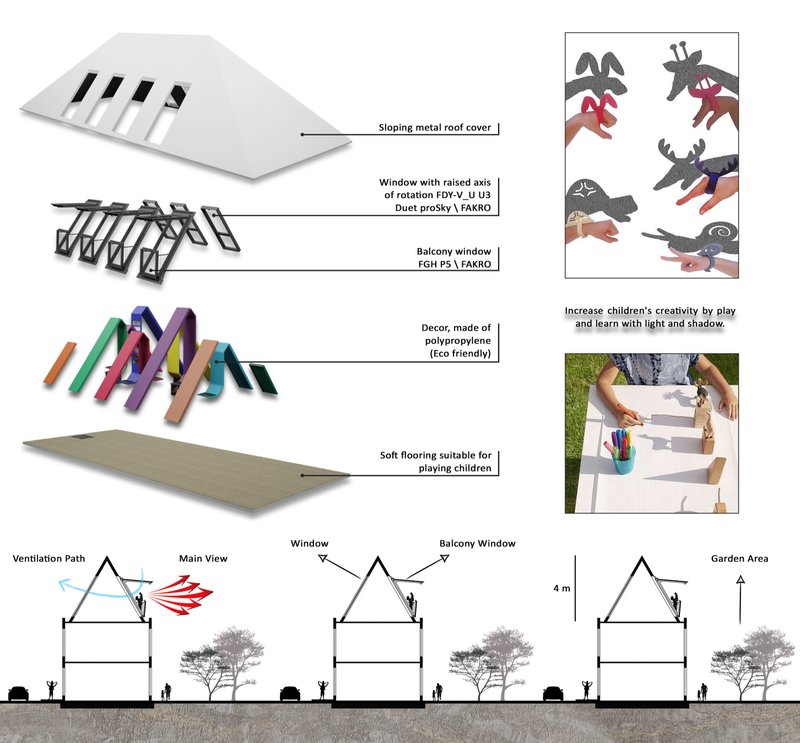 Sloping metal roof cover

Window with raised axis of rotation FDY-V_U U3 Duet proSky \ FAKRO

Balcony window FGH P5 \ FAKRO

Decor, made of polypropylene (Eco friendly)

Soft flooring suitable for playing children

Increase children's creativity by play and learn with light and shadow.

Ventilation Path

Main View

Window

Balcony Window

4 m

Garden Area