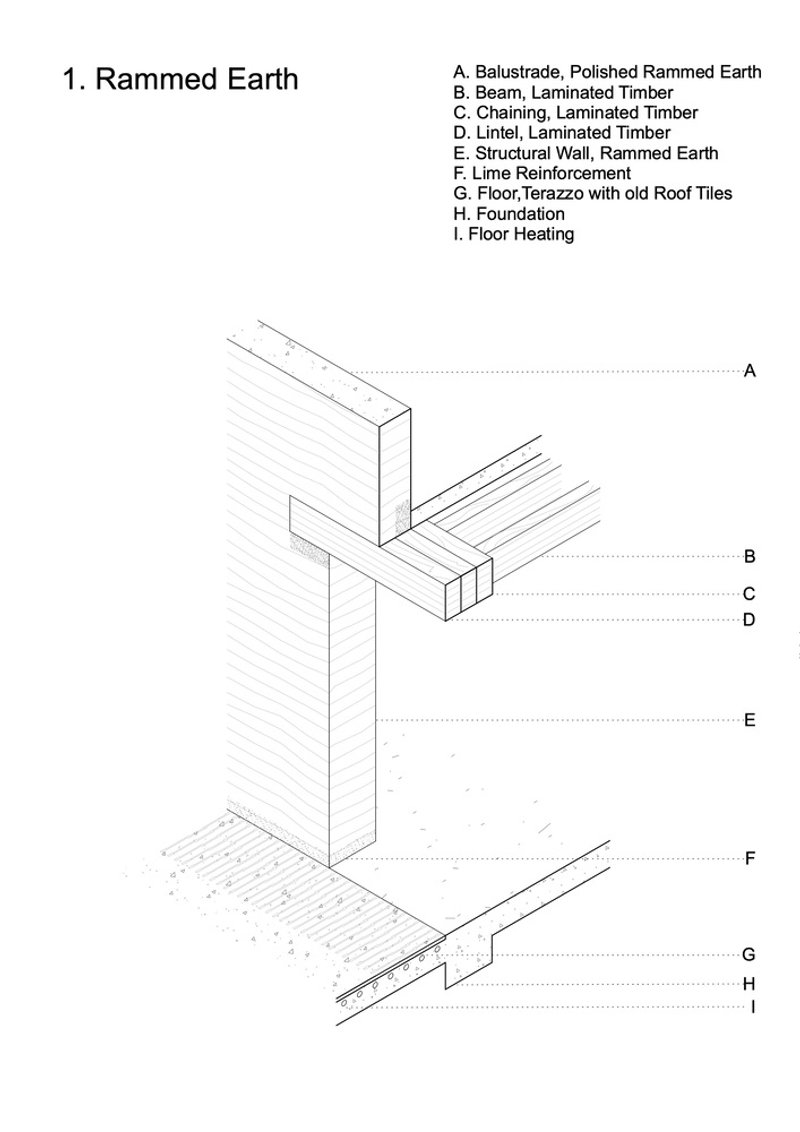 1. Rammed Earth

A. Balustrade, Polished Rammed Earth
B. Beam, Laminated Timber
C. Chaining, Laminated Timber
D. Lintel, Laminated Timber
E. Structural Wall, Rammed Earth
F. Lime Reinforcement
G. Floor,Terazzo with old Roof Tiles
H. Foundation
I. Floor Heating

A
B
C
D
E
F
G
H
I