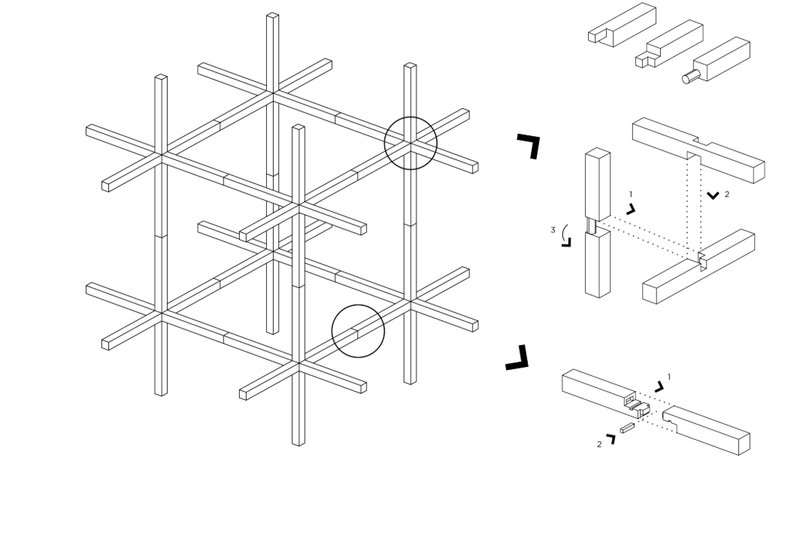 1
2
3
1
2