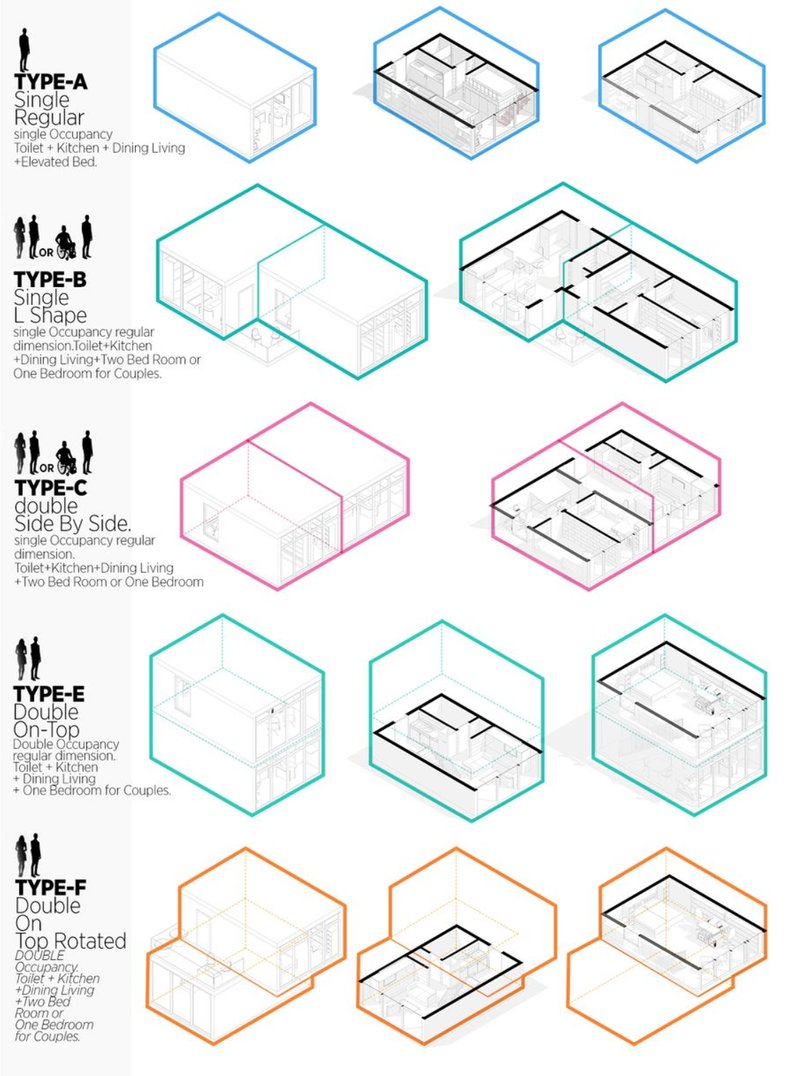 TYPE-A
Single
Regular
single Occupancy
Toilet + Kitchen + Dining Living
+Elevated Bed.

OR

TYPE-B
Single
L Shape
single Occupancy regular dimension.Toilet+Kitchen +Dining Living+Two Bed Room or One Bedroom for Couples.

OR

TYPE-C
double
Side By Side.
single Occupancy regular dimension.
Toilet+Kitchen+Dining Living +Two Bed Room or One Bedroom

TYPE-E
Double
On-Top
Double Occupancy regular dimension.
Toilet + Kitchen
+ Dining Living
+ One Bedroom for Couples.

TYPE-F
Double
On
Top Rotated
DOUBLE Occupancy.
Toilet + Kitchen
+Dining Living
+Two Bed Room or
One Bedroom for Couples.