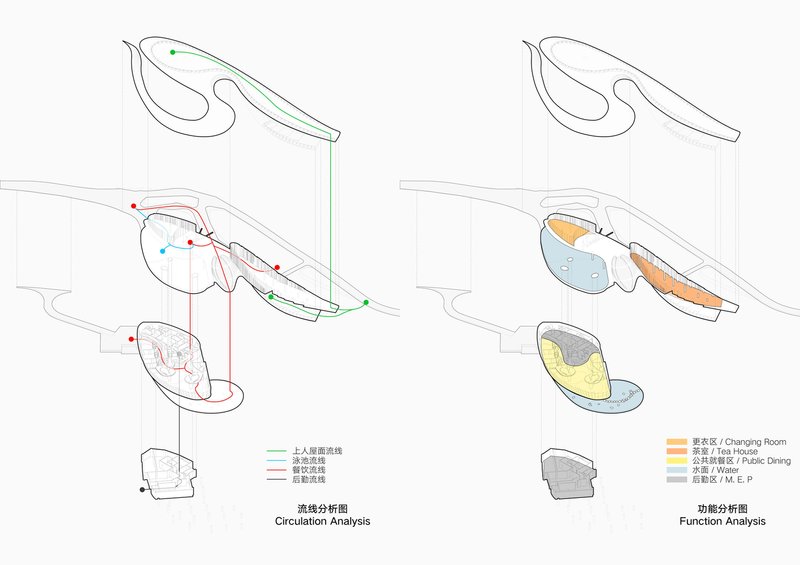 上人屋面流线
泳池流线
餐饮流线
后勤流线

流线分析图
Circulation Analysis

更衣区 / Changing Room
茶室 / Tea House
公共就餐区 / Public Dining
水面 / Water
后勤区 / M. E. P

功能分析图
Function Analysis