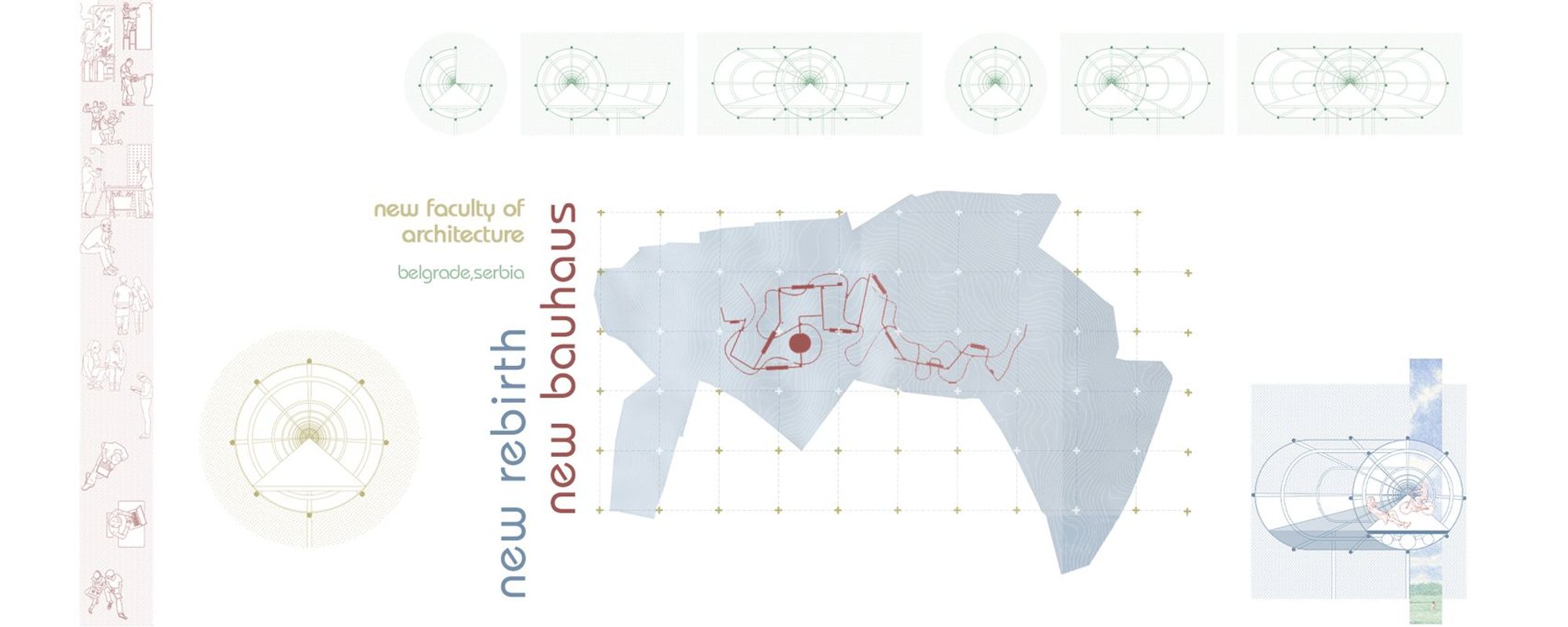 new faculty of architecture

belgrade,serbia

new rebirth
new bauhaus