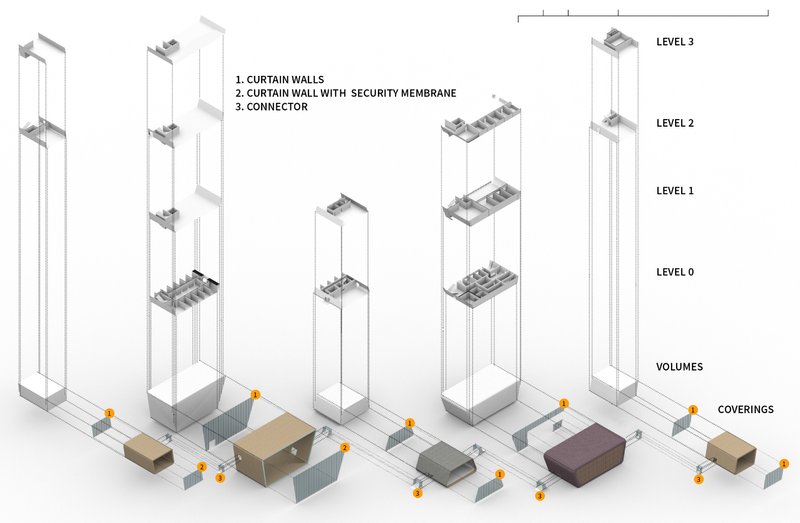 1. CURTAIN WALLS
2. CURTAIN WALL WITH SECURITY MEMBRANE
3. CONNECTOR

LEVEL 3

LEVEL 2

LEVEL 1

LEVEL 0

VOLUMES

COVERINGS

1
2
3
1
2
3
1
1
3
1
1
3
1
1
3