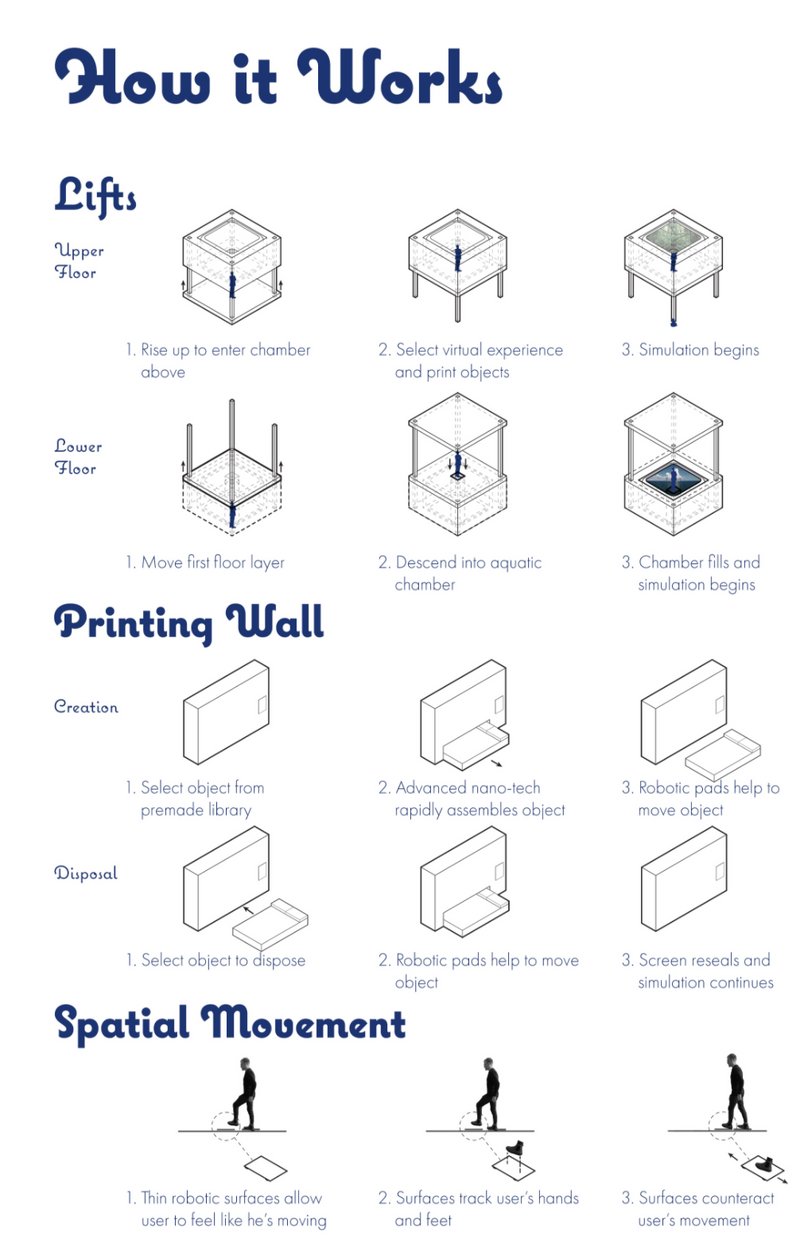 How it Works

Lifts

Upper Floor

1. Rise up to enter chamber above

2. Select virtual experience and print objects

3. Simulation begins

Lower Floor

1. Move first floor layer

2. Descend into aquatic chamber

3. Chamber fills and simulation begins

Printing Wall

Creation

1. Select object from premade library

2. Advanced nano-tech rapidly assembles object

3. Robotic pads help to move object

Disposal

1. Select object to dispose

2. Robotic pads help to move object

3. Screen reseals and simulation continues

Spatial Movement

1. Thin robotic surfaces allow user to feel like he's moving

2. Surfaces track user's hands and feet

3. Surfaces counteract user's movement