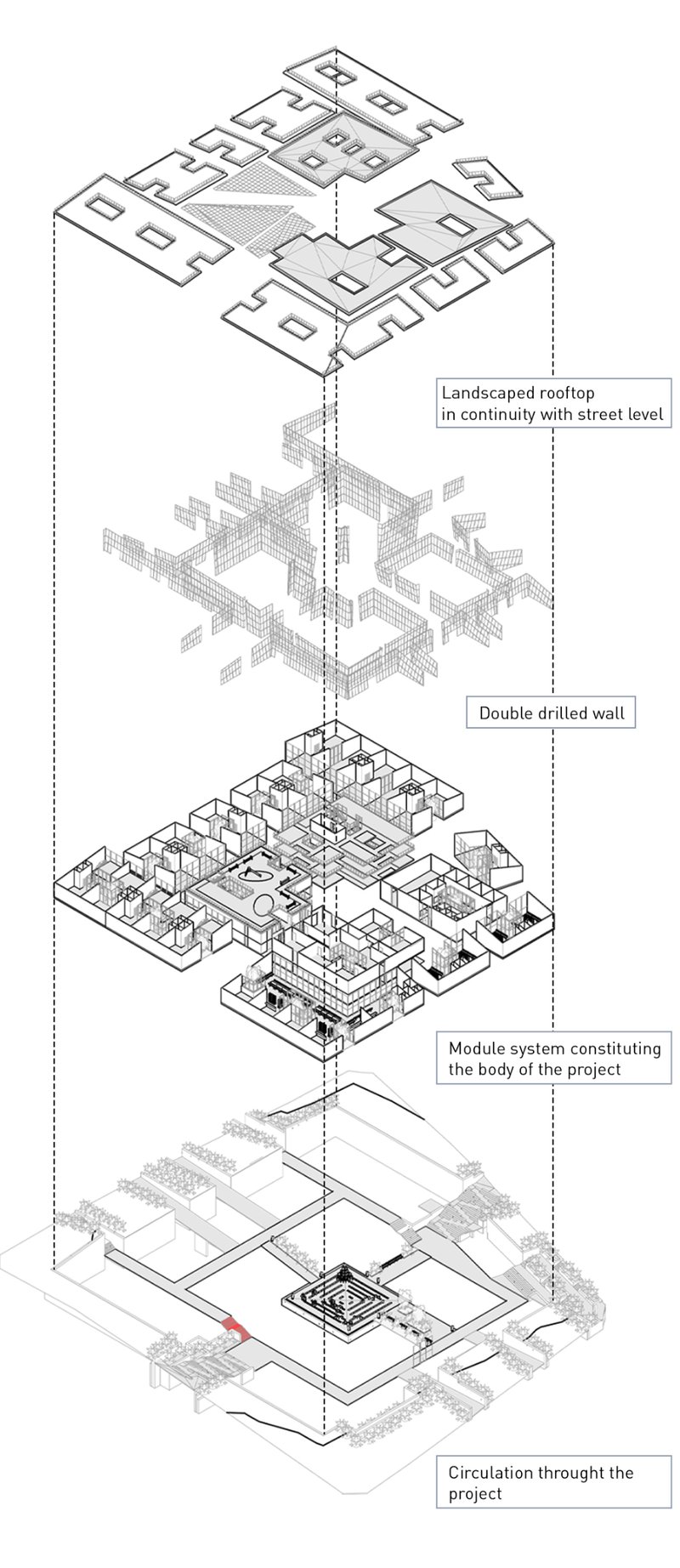 Landscaped rooftop in continuity with street level

Double drilled wall

Module system constituting the body of the project

Circulation throught the project