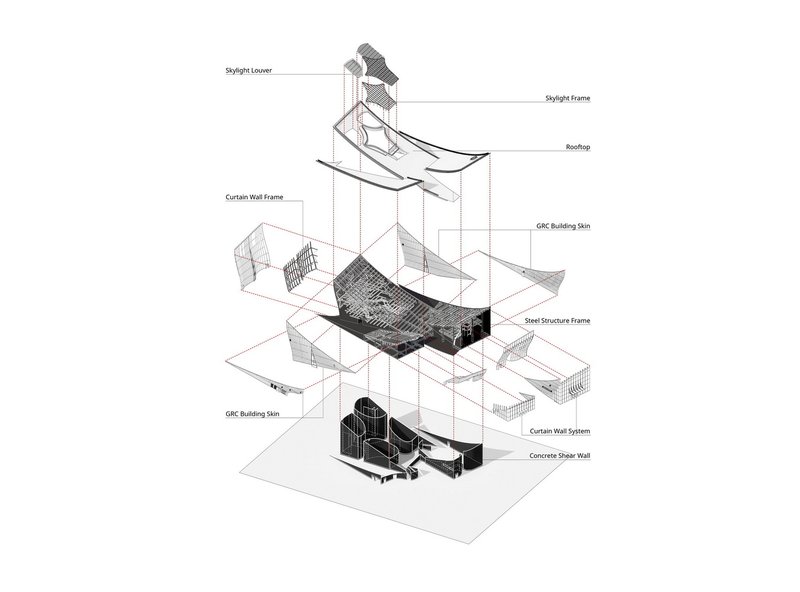 Skylight Louver

Skylight Frame

Rooftop

Curtain Wall Frame

GRC Building Skin

Steel Structure Frame

GRC Building Skin

Curtain Wall System

Concrete Shear Wall