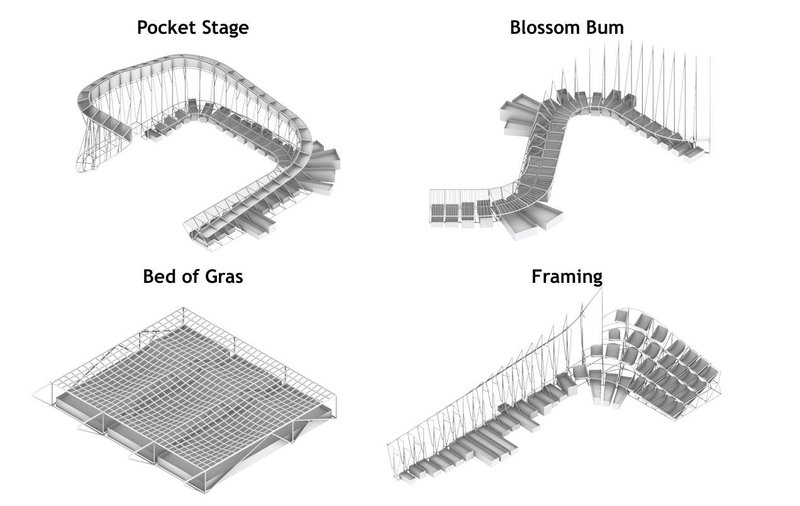 Pocket Stage

Blossom Bum

Bed of Gras

Framing