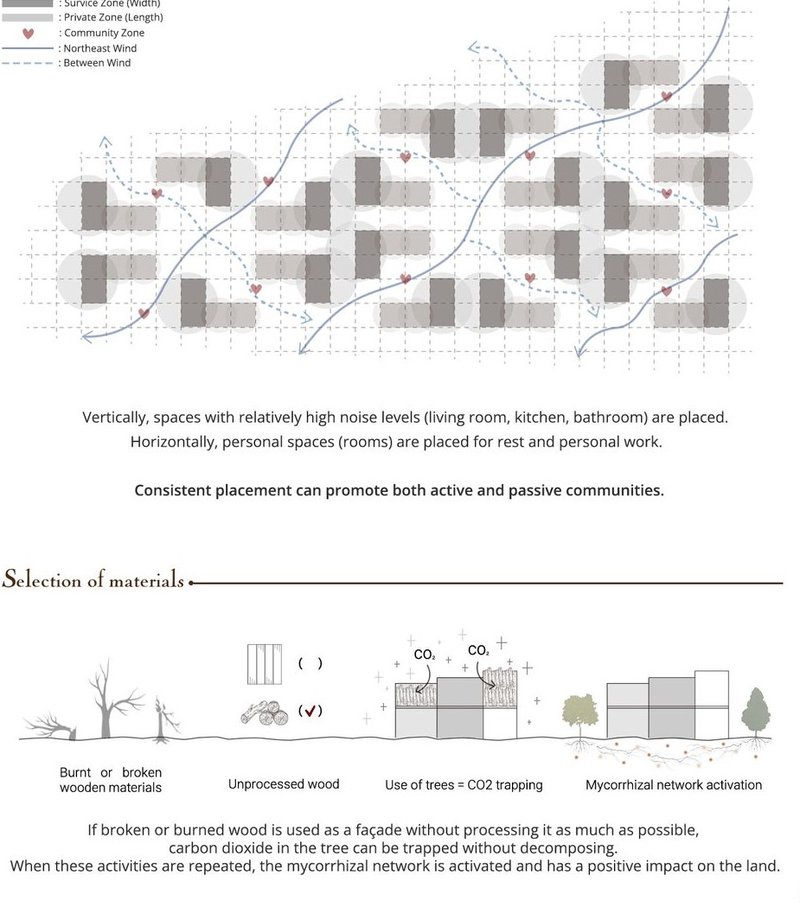 : Survice Zone (Width)
: Private Zone (Length)
: Community Zone
: Northeast Wind
: Between Wind

Vertically, spaces with relatively high noise levels (living room, kitchen, bathroom) are placed. Horizontally, personal spaces (rooms) are placed for rest and personal work.

Consistent placement can promote both active and passive communities.

Selection of materials

( )

(✓)

$CO_2$

$CO_2$

Burnt or broken wooden materials

Unprocessed wood

Use of trees = CO2 trapping

Mycorrhizal network activation

If broken or burned wood is used as a façade without processing it as much as possible, carbon dioxide in the tree can be trapped without decomposing.
When these activities are repeated, the mycorrhizal network is activated and has a positive impact on the land.