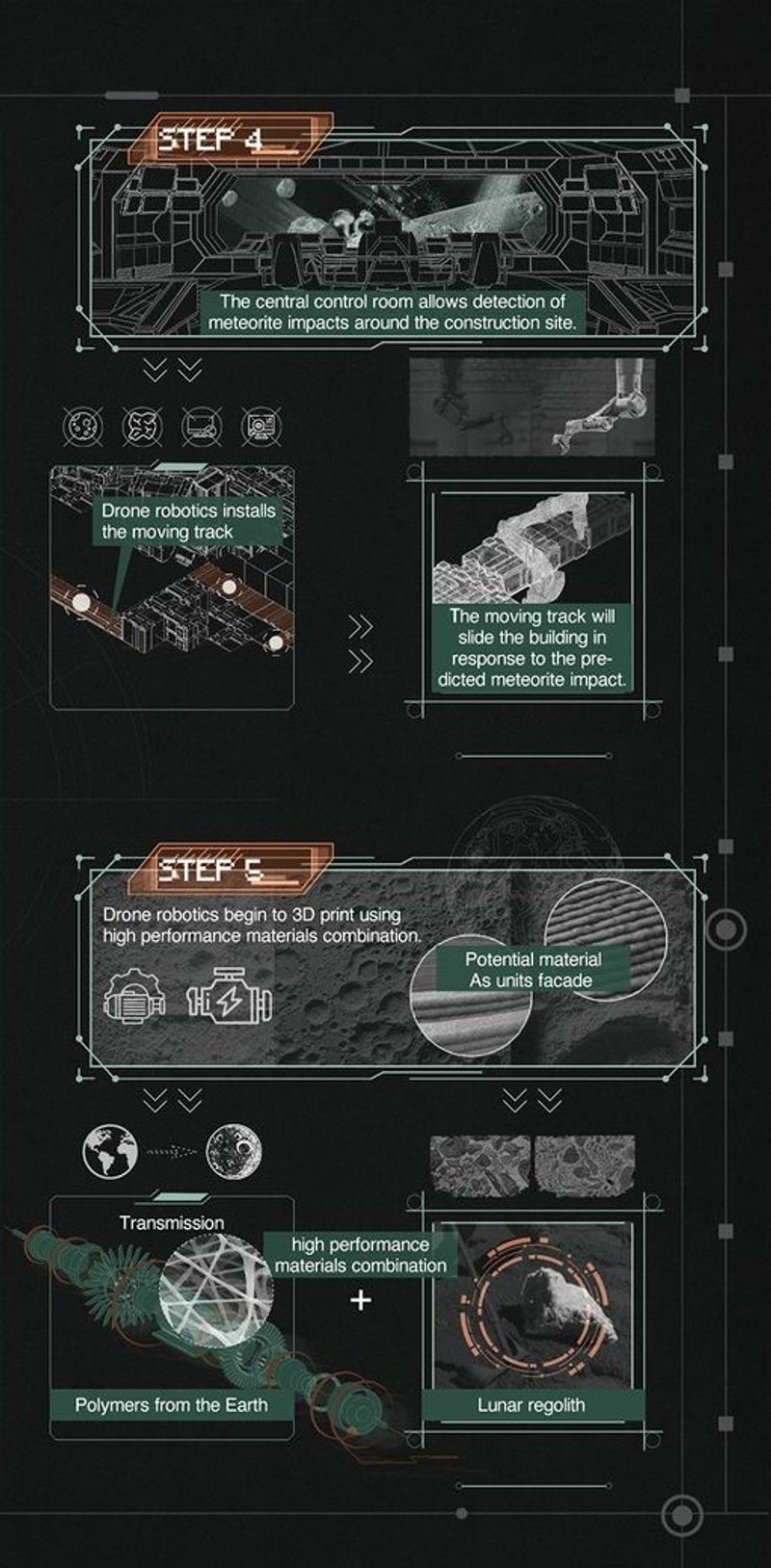 STEP 4

The central control room allows detection of meteorite impacts around the construction site.

Drone robotics installs the moving track

The moving track will slide the building in response to the predicted meteorite impact.

STEP 5

Drone robotics begin to 3D print using high performance materials combination.

Potential material As units facade

Transmission

high performance materials combination

+

Polymers from the Earth

Lunar regolith