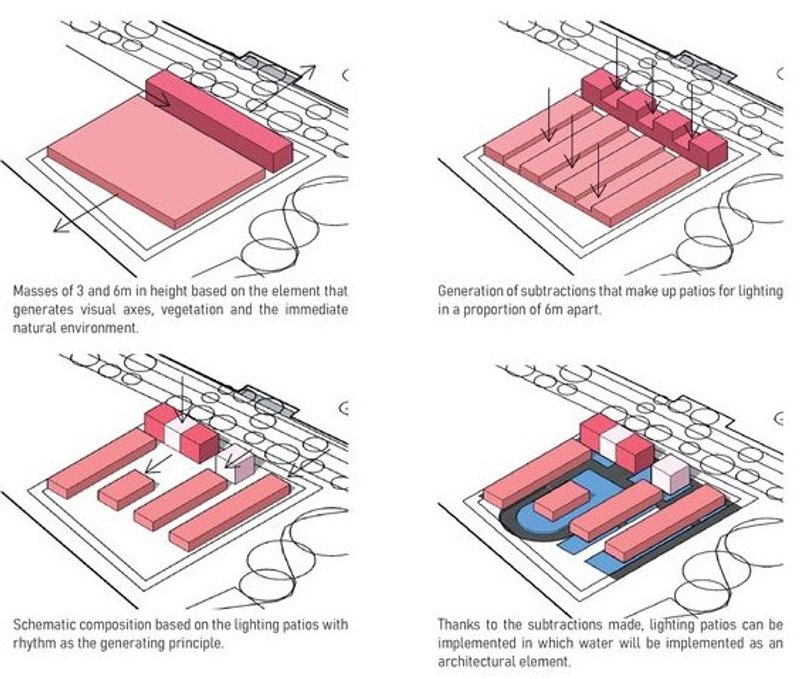 Masses of 3 and 6m in height based on the element that generates visual axes, vegetation and the immediate natural environment.

Generation of subtractions that make up patios for lighting in a proportion of 6m apart.

Schematic composition based on the lighting patios with rhythm as the generating principle.

Thanks to the subtractions made, lighting patios can be implemented in which water will be implemented as an architectural element.