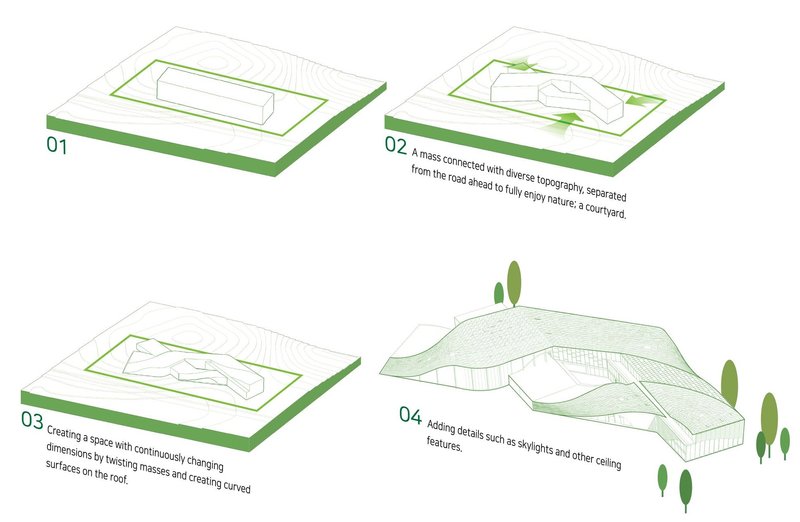 01

02 A mass connected with diverse topography, separated from the road ahead to fully enjoy nature; a courtyard.

03 Creating a space with continuously changing dimensions by twisting masses and creating curved surfaces on the roof.

04 Adding details such as skylights and other ceiling features.