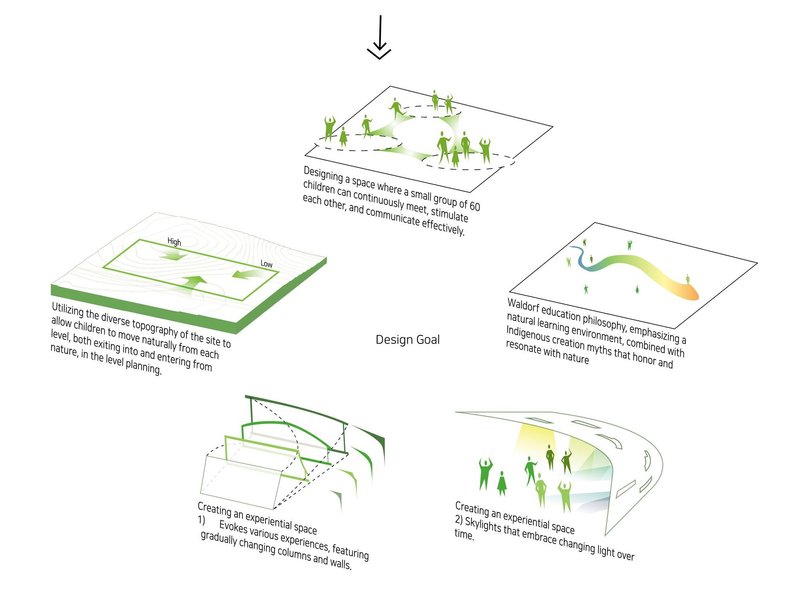 Designing a space where a small group of 60 children can continuously meet, stimulate each other, and communicate effectively.

High

Low

Utilizing the diverse topography of the site to allow children to move naturally from each level, both exiting into and entering from nature, in the level planning.

Design Goal

Waldorf education philosophy, emphasizing a natural learning environment, combined with Indigenous creation myths that honor and resonate with nature

Creating an experiential space
1) Evokes various experiences, featuring gradually changing columns and walls.

Creating an experiential space
2) Skylights that embrace changing light over time.