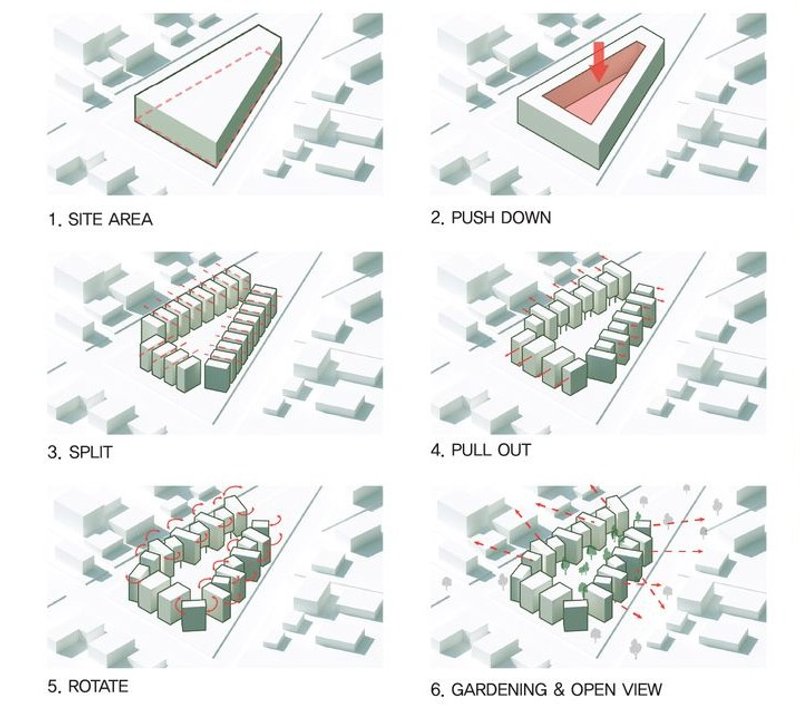 1. SITE AREA

2. PUSH DOWN

3. SPLIT

4. PULL OUT

5. ROTATE

6. GARDENING & OPEN VIEW