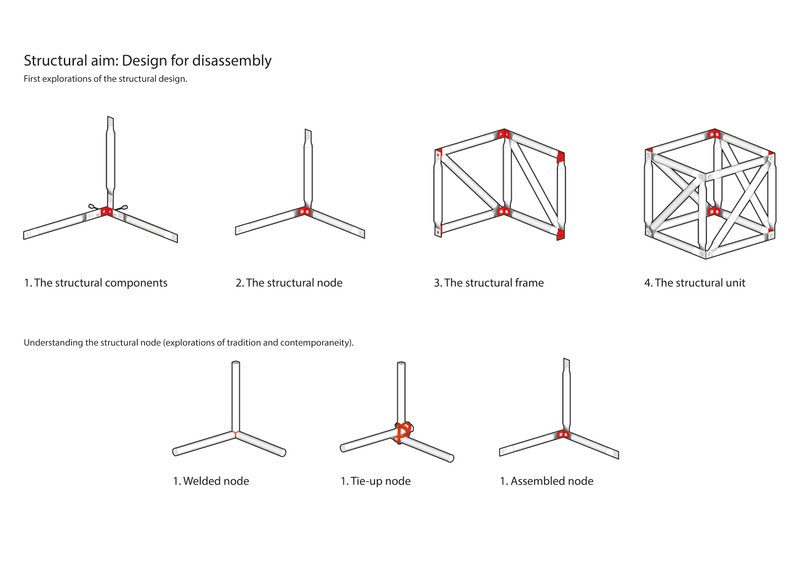 Structural aim: Design for disassembly
First explorations of the structural design.

1. The structural components

2. The structural node

3. The structural frame

4. The structural unit

Understanding the structural node (explorations of tradition and contemporaneity).

1. Welded node

1. Tie-up node

1. Assembled node