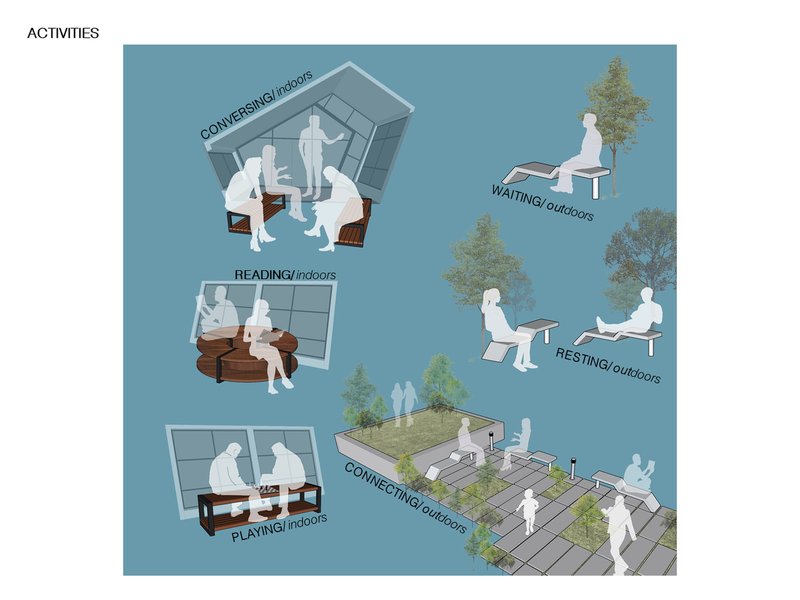 ACTIVITIES

CONVERSING/ indoors

WAITING/ outdoors

READING/ indoors

RESTING/ outdoors

CONNECTING/ outdoors

PLAYING/ indoors