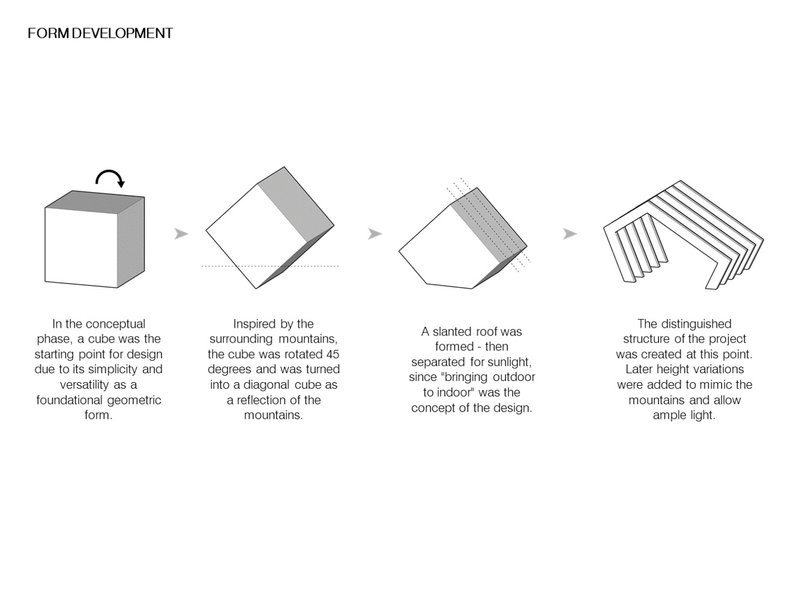 FORM DEVELOPMENT

In the conceptual phase, a cube was the starting point for design due to its simplicity and versatility as a foundational geometric form.

Inspired by the surrounding mountains, the cube was rotated 45 degrees and was turned into a diagonal cube as a reflection of the mountains.

A slanted roof was formed - then separated for sunlight, since "bringing outdoor to indoor" was the concept of the design.

The distinguished structure of the project was created at this point. Later height variations were added to mimic the mountains and allow ample light.