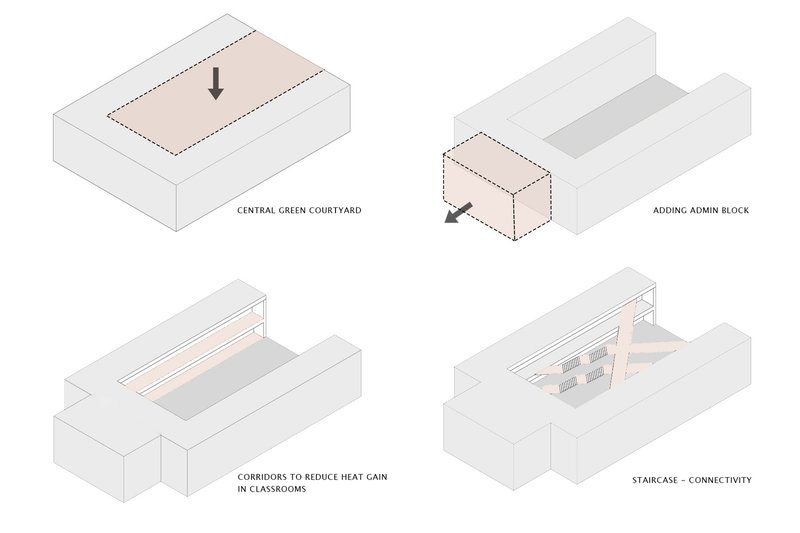 CENTRAL GREEN COURTYARD

ADDING ADMIN BLOCK

CORRIDORS TO REDUCE HEAT GAIN IN CLASSROOMS

STAIRCASE - CONNECTIVITY