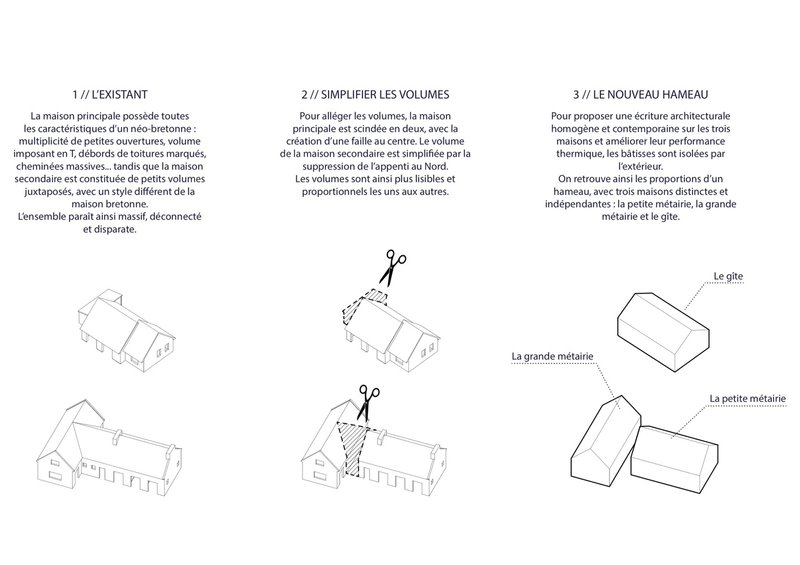 1 // L'EXISTANT

La maison principale possède toutes les caractéristiques d'un néo-bretonne : multiplicité de petites ouvertures, volume imposant en T, débords de toitures marqués, cheminées massives... tandis que la maison secondaire est constituée de petits volumes juxtaposés, avec un style différent de la maison bretonne.
L'ensemble paraît ainsi massif, déconnecté et disparate.

2 // SIMPLIFIER LES VOLUMES

Pour alléger les volumes, la maison principale est scindée en deux, avec la création d'une faille au centre. Le volume de la maison secondaire est simplifiée par la suppression de l'appenti au Nord.
Les volumes sont ainsi plus lisibles et proportionnels les uns aux autres.

3 // LE NOUVEAU HAMEAU

Pour proposer une écriture architecturale homogène et contemporaine sur les trois maisons et améliorer leur performance thermique, les bâtisses sont isolées par l'extérieur.
On retrouve ainsi les proportions d'un hameau, avec trois maisons distinctes et indépendantes : la petite métairie, la grande métairie et le gîte.

Le gîte

La grande métairie

La petite métairie