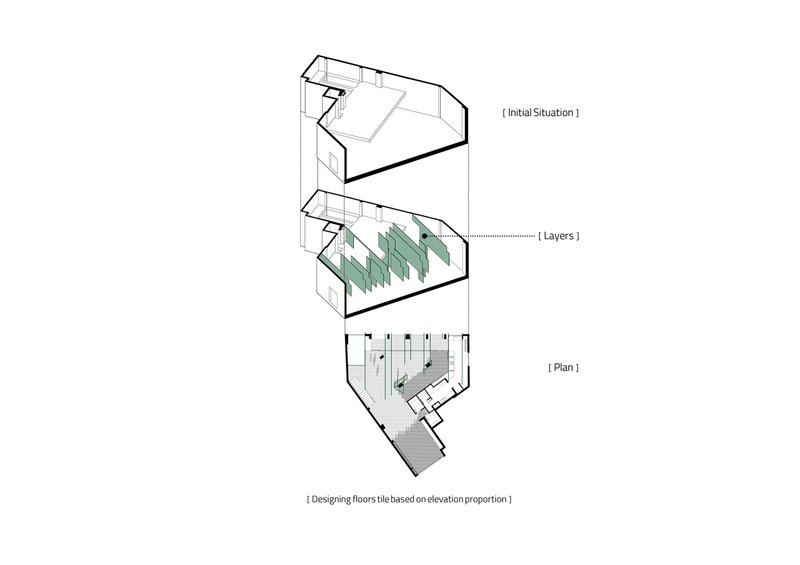 [ Initial Situation ]

[ Layers ]

[ Plan ]

[ Designing floors tile based on elevation proportion ]