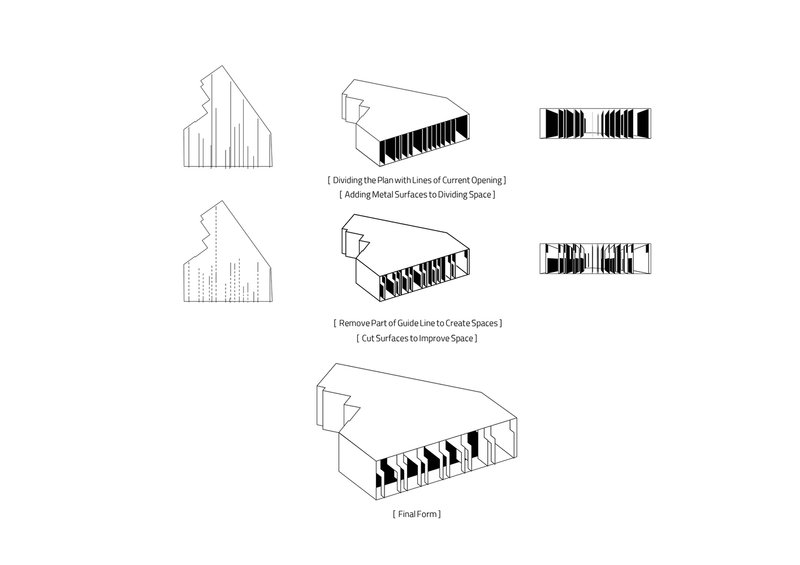 [ Dividing the Plan with Lines of Current Opening ]
[ Adding Metal Surfaces to Dividing Space ]

[ Remove Part of Guide Line to Create Spaces ]
[ Cut Surfaces to Improve Space ]

[ Final Form ]