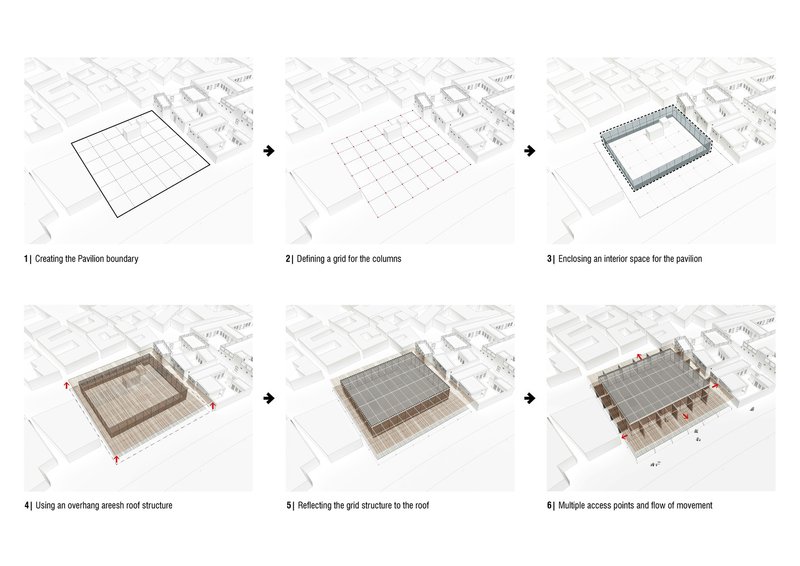 1 | Creating the Pavilion boundary

2 | Defining a grid for the columns

3 | Enclosing an interior space for the pavilion

4 | Using an overhang areesh roof structure

5 | Reflecting the grid structure to the roof

6 | Multiple access points and flow of movement