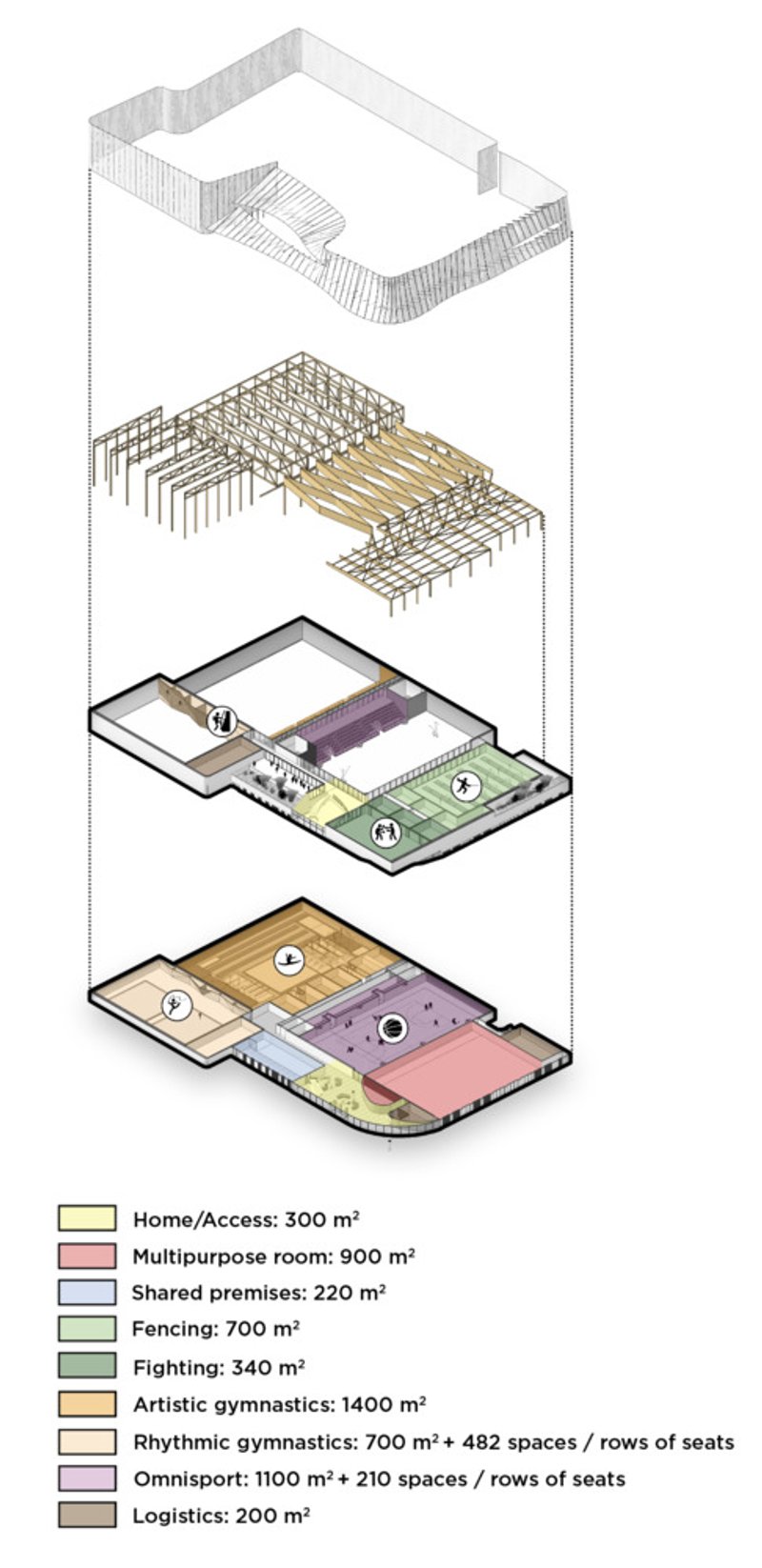 Home/Access: 300 $m^2$

Multipurpose room: 900 $m^2$

Shared premises: 220 $m^2$

Fencing: 700 $m^2$

Fighting: 340 $m^2$

Artistic gymnastics: 1400 $m^2$

Rhythmic gymnastics: 700 $m^2$ + 482 spaces / rows of seats

Omnisport: 1100 $m^2$ + 210 spaces / rows of seats

Logistics: 200 $m^2$