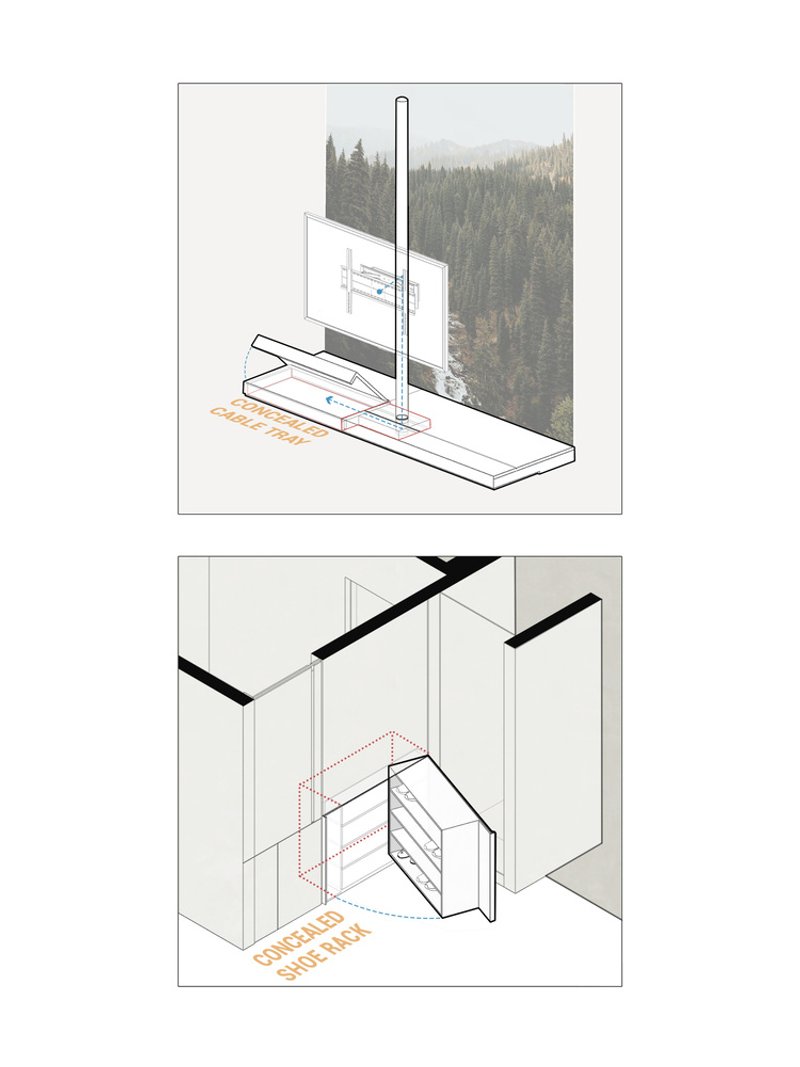 CONCEALED
CABLE TRAY

CONCEALED
SHOE RACK