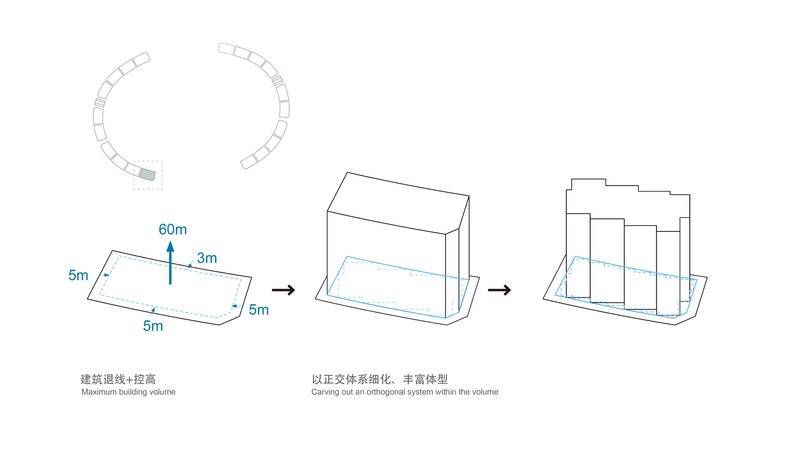 60m

3m

5m

5m

5m

建筑退线+控高
Maximum building volume

以正交体系细化、丰富体型
Carving out an orthogonal system within the volume