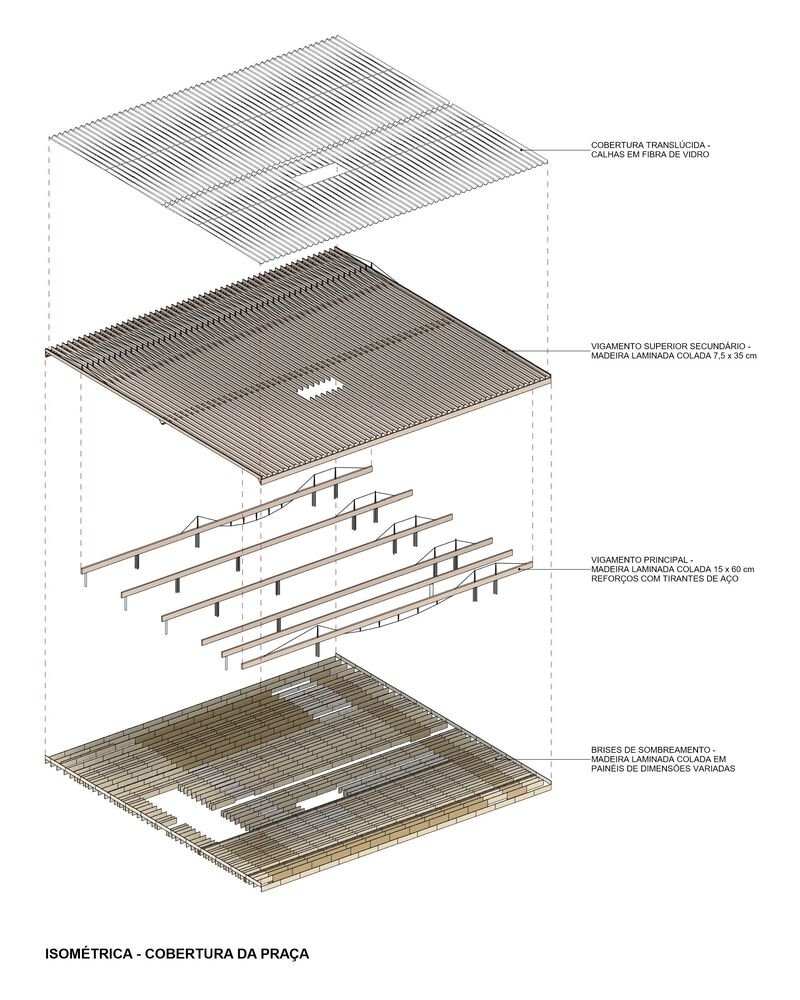 COBERTURA TRANSLÚCIDA - CALHAS EM FIBRA DE VIDRO

VIGAMENTO SUPERIOR SECUNDÁRIO - MADEIRA LAMINADA COLADA 7,5 x 35 cm

VIGAMENTO PRINCIPAL - MADEIRA LAMINADA COLADA 15 x 60 cm REFORÇOS COM TIRANTES DE AÇO

BRISES DE SOMBREAMENTO - MADEIRA LAMINADA COLADA EM PAINÉIS DE DIMENSÕES VARIADAS

ISOMÉTRICA - COBERTURA DA PRAÇA