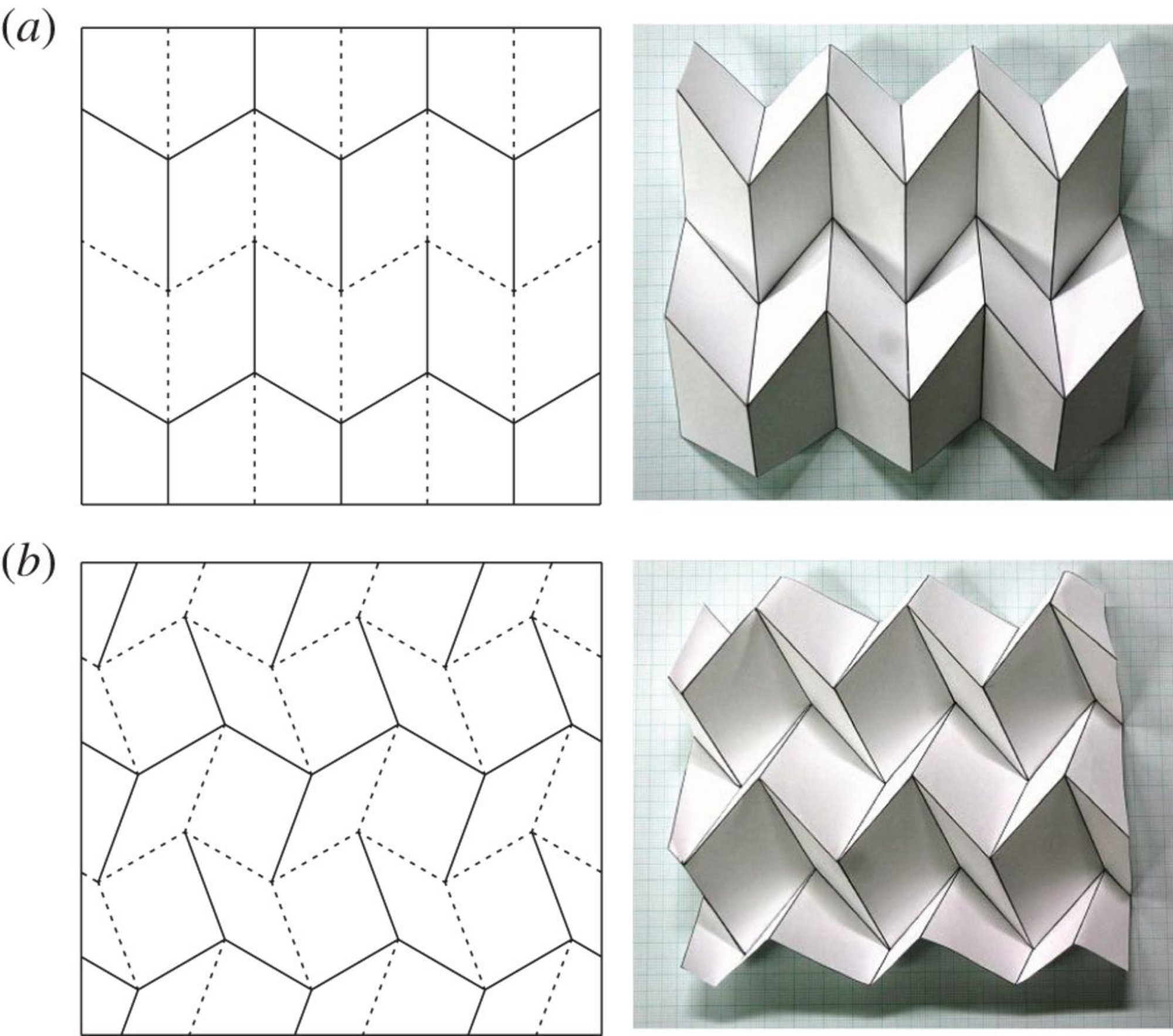 (a)

(b)